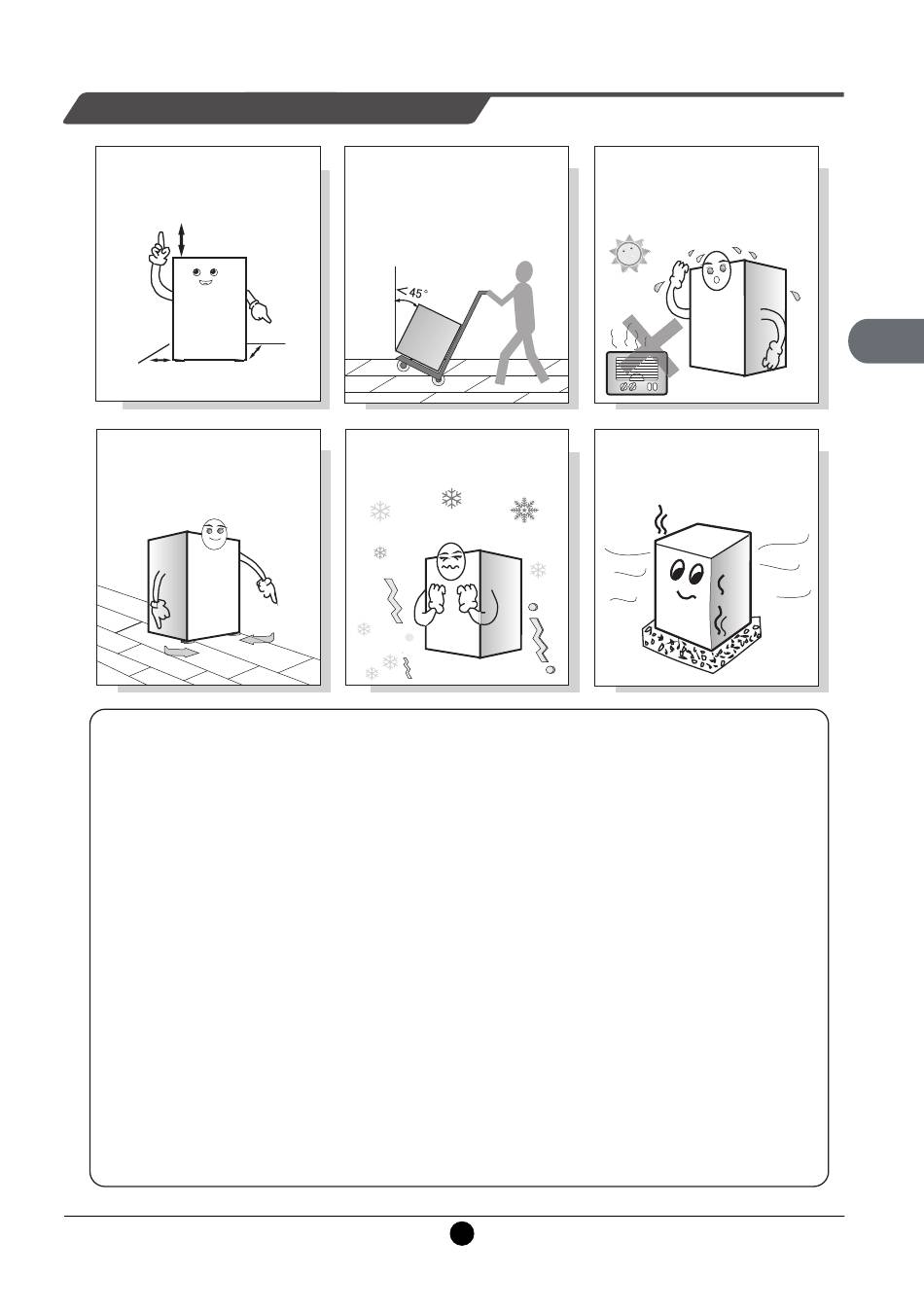 45°