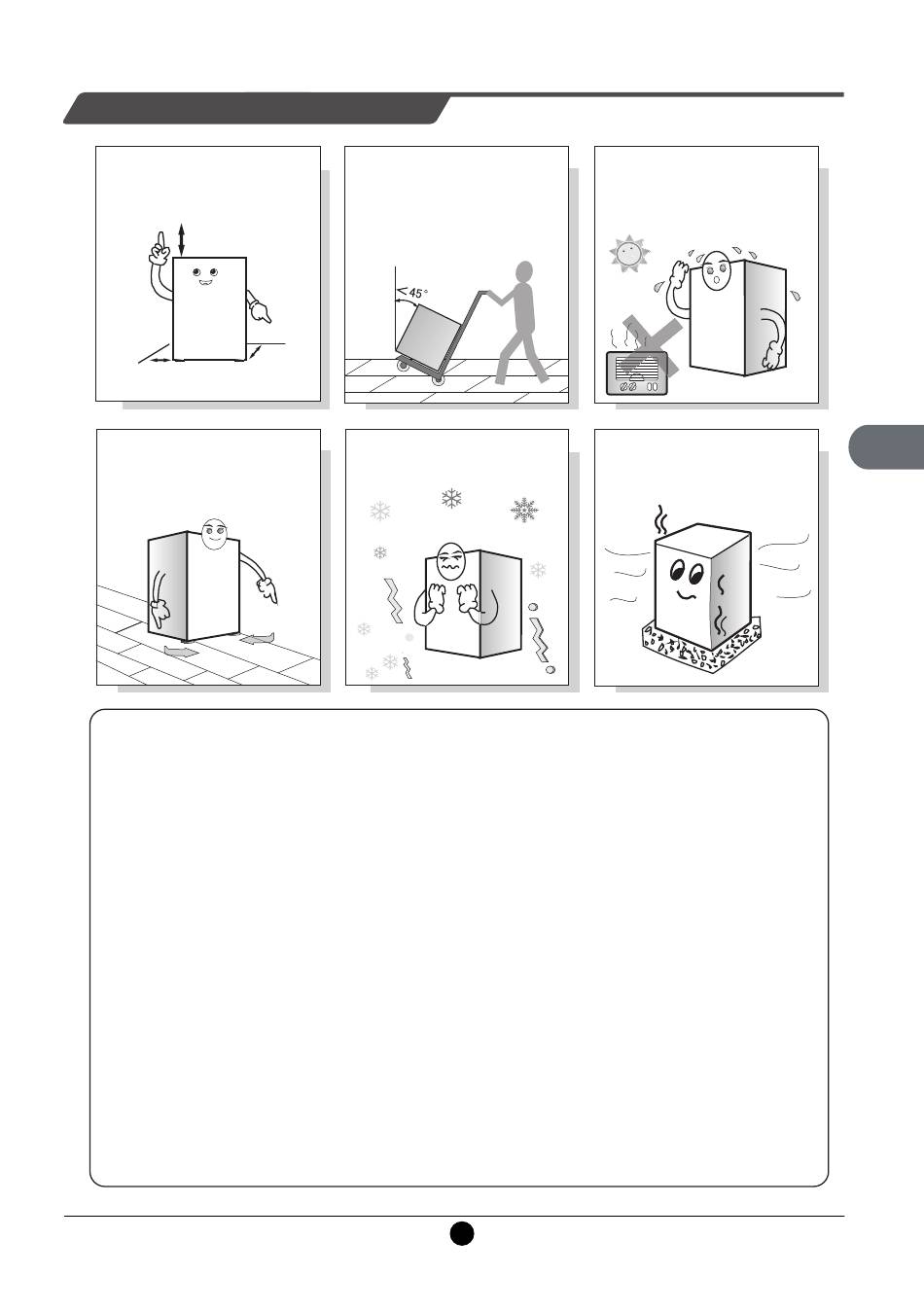 45°