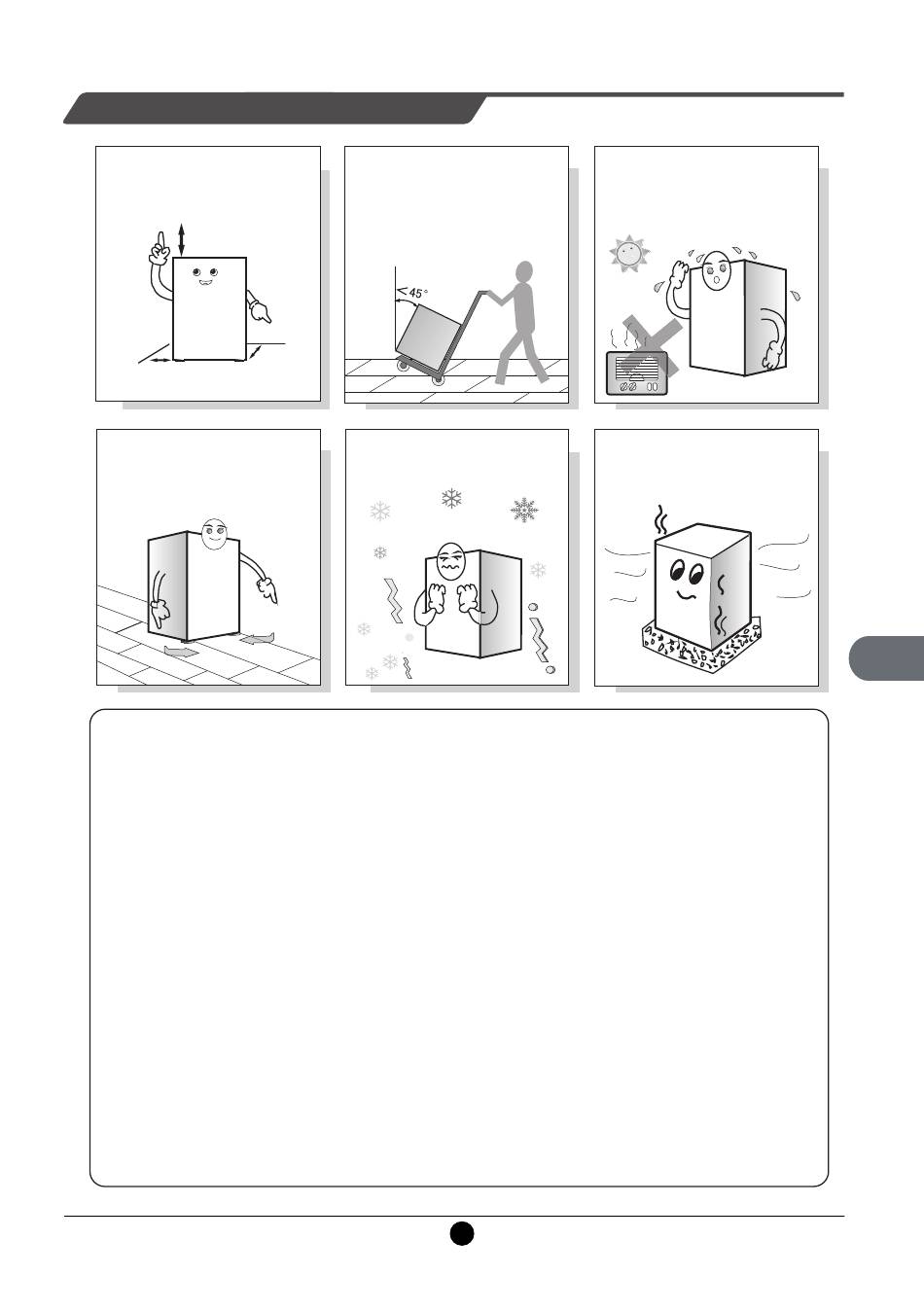 45°