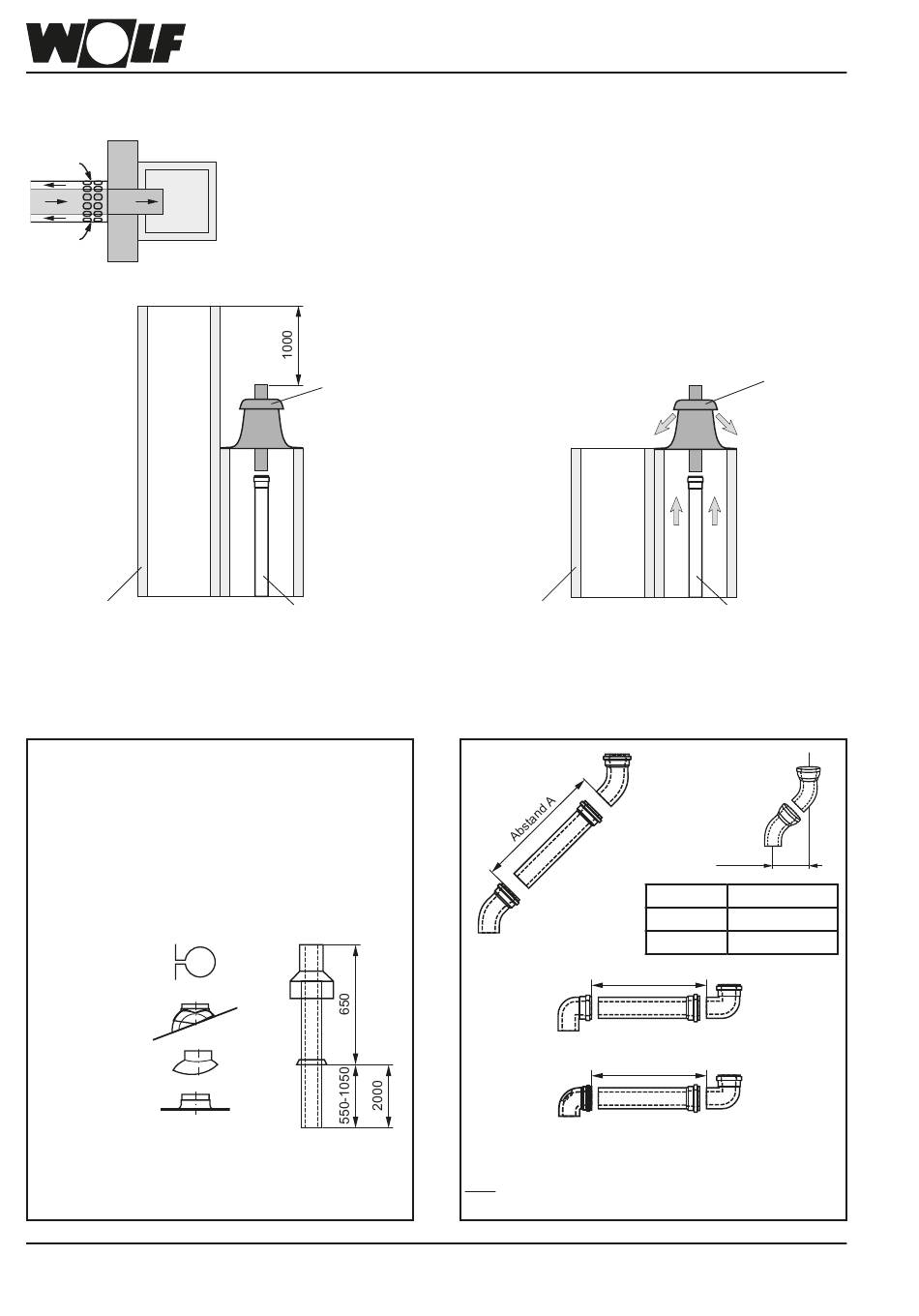 WOLF

1000

Abstand A

650

550-1050

2000