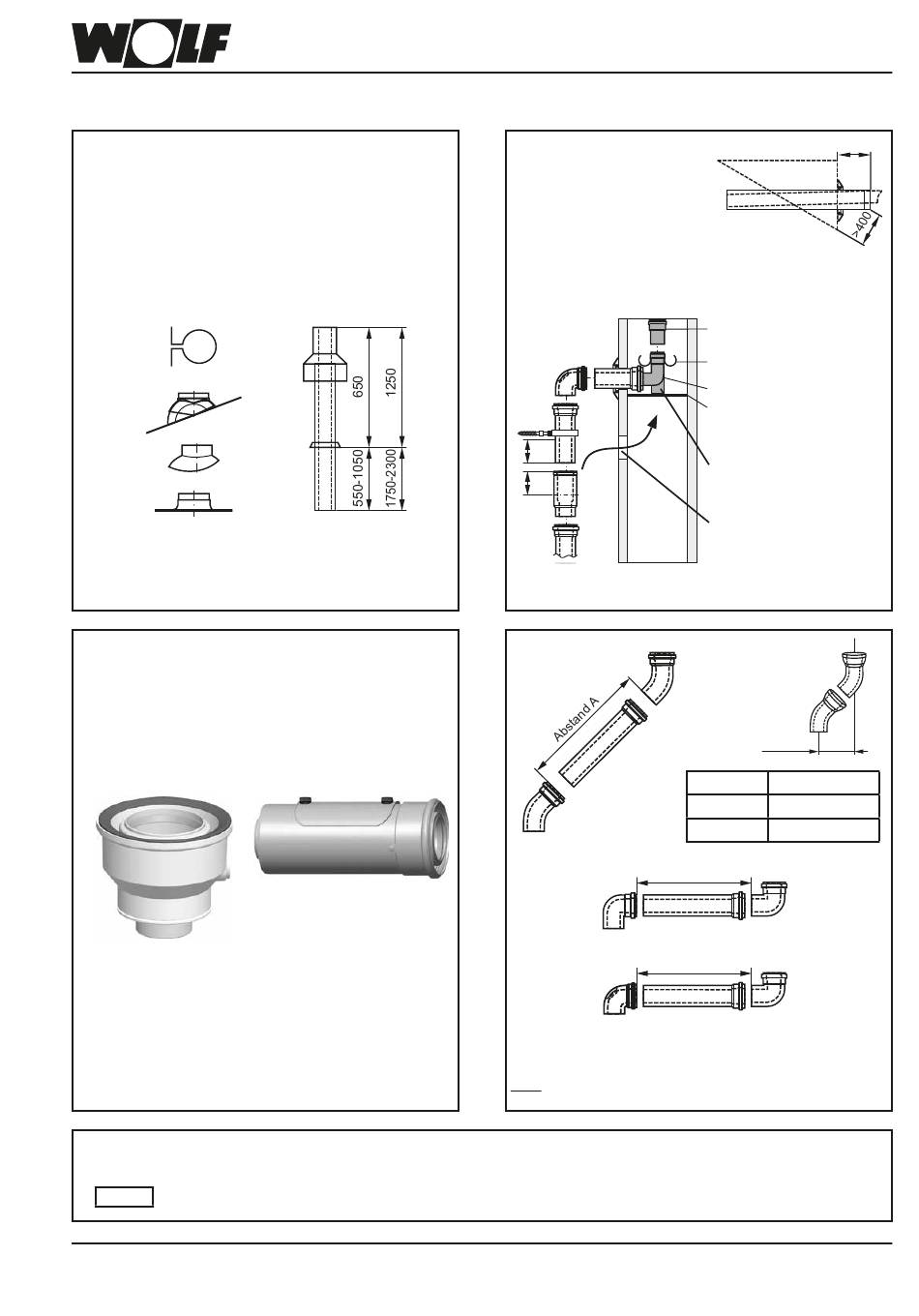 WOLF

650

1250

550-1050

1750-2300

>400

Abstand A