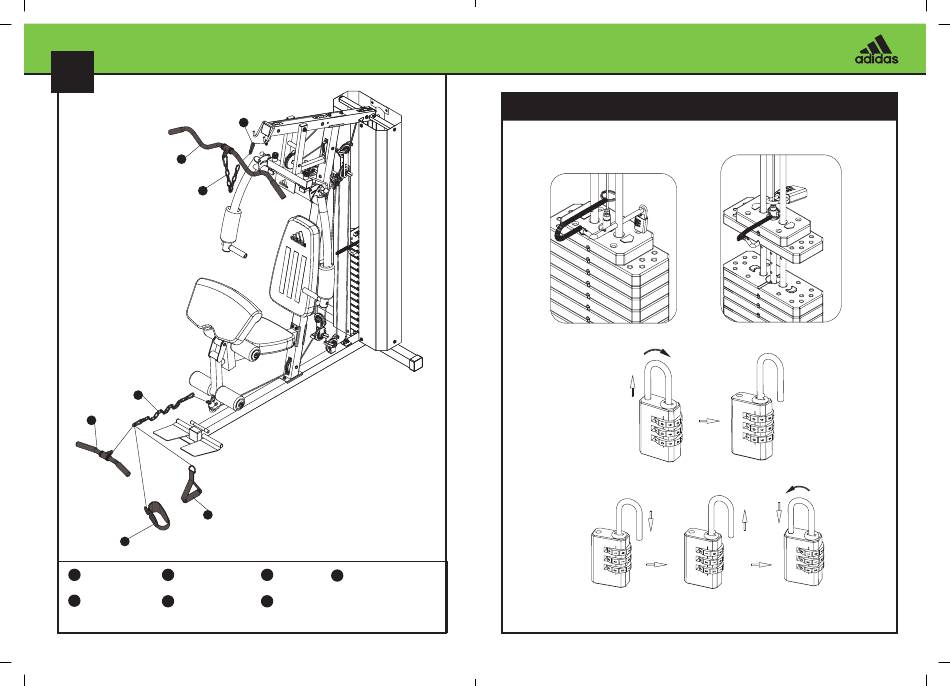 adidas