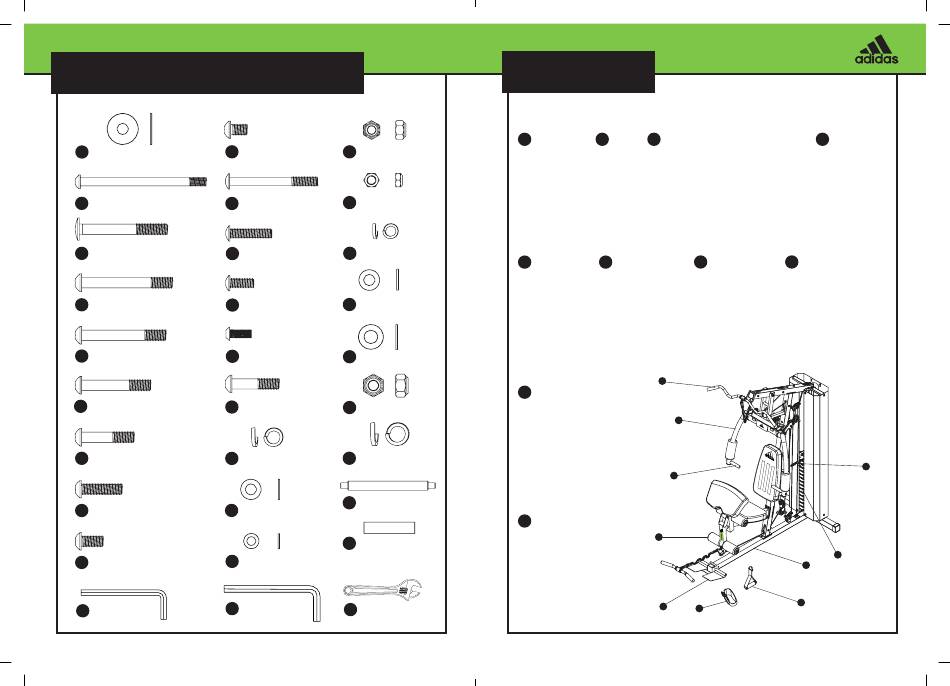 adidas