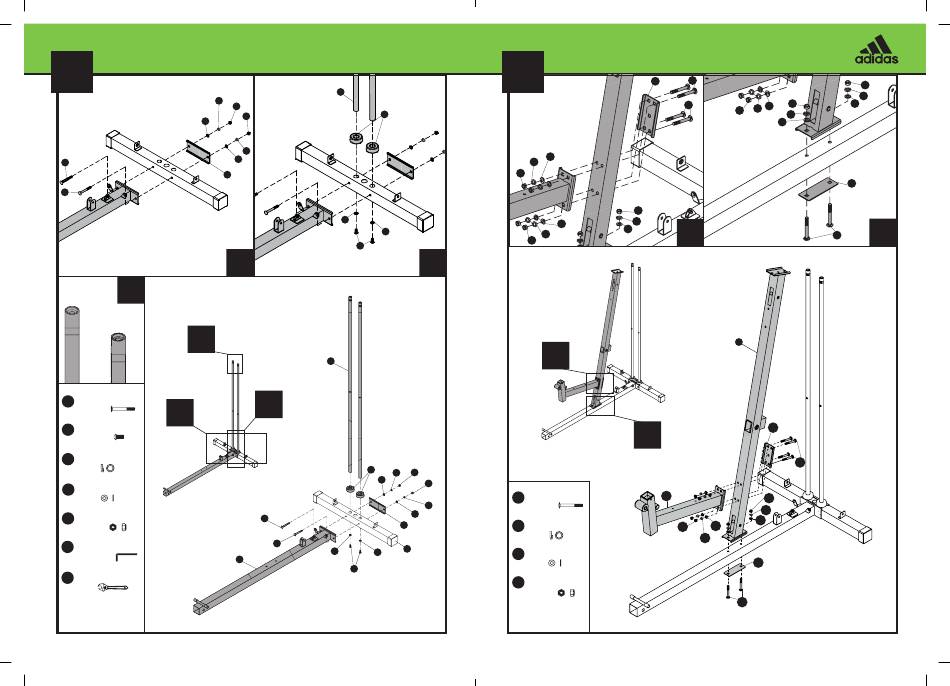 adidas