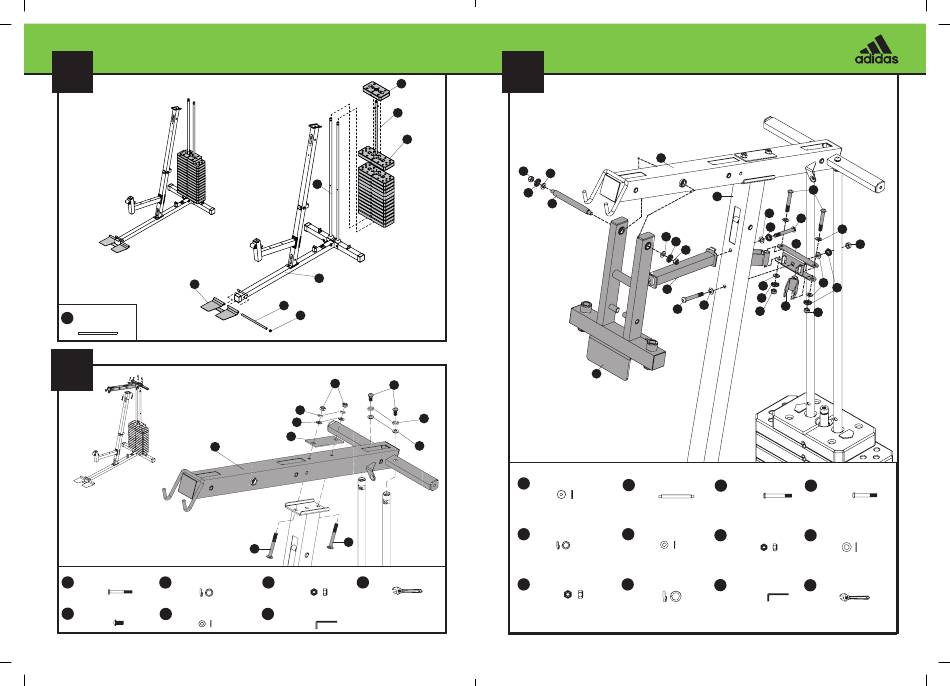 adidas