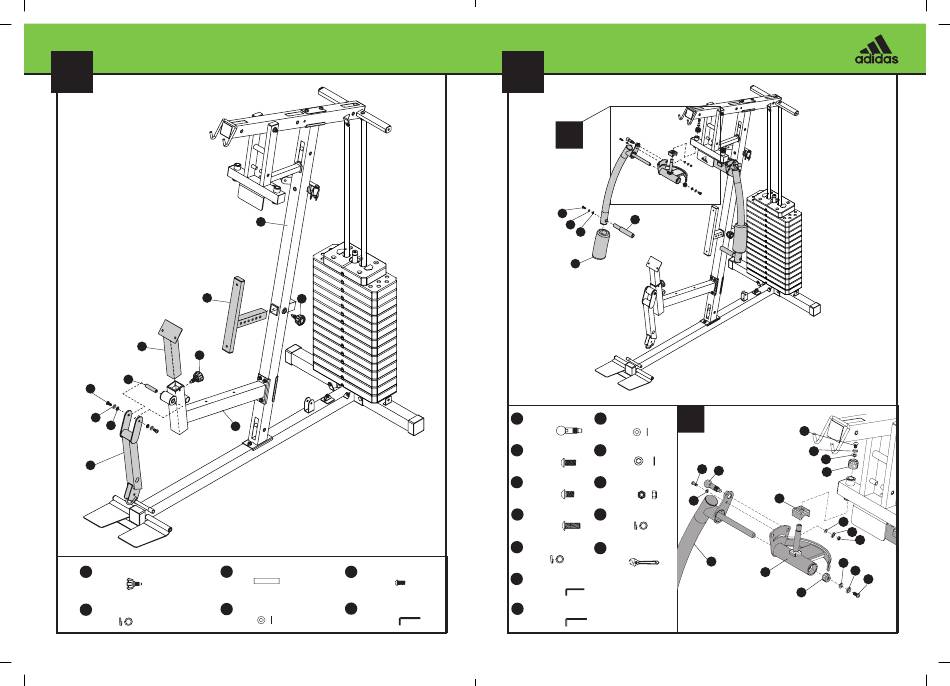 adidas