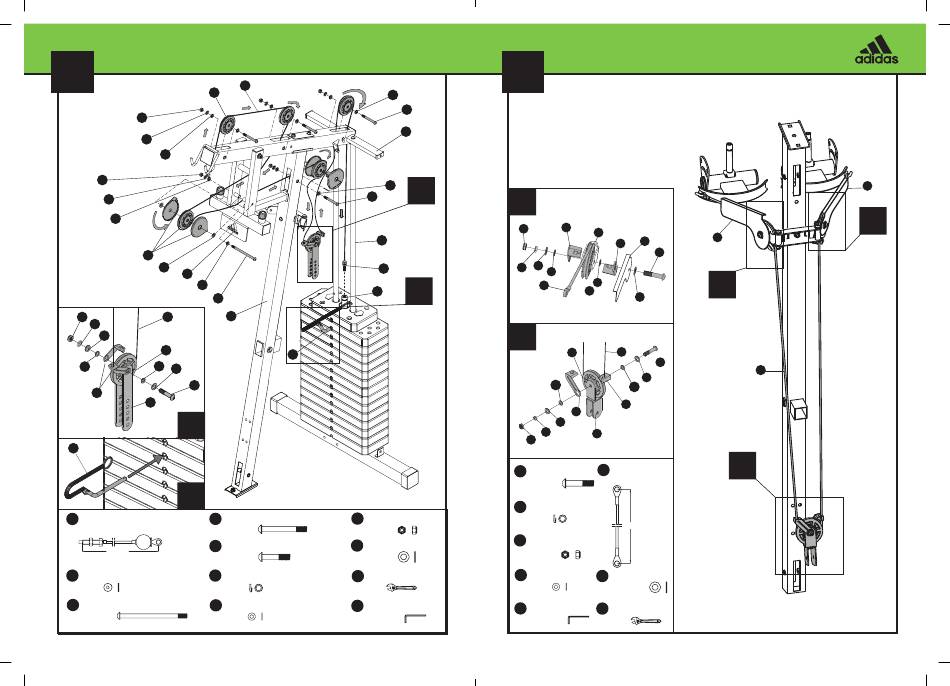 adidas