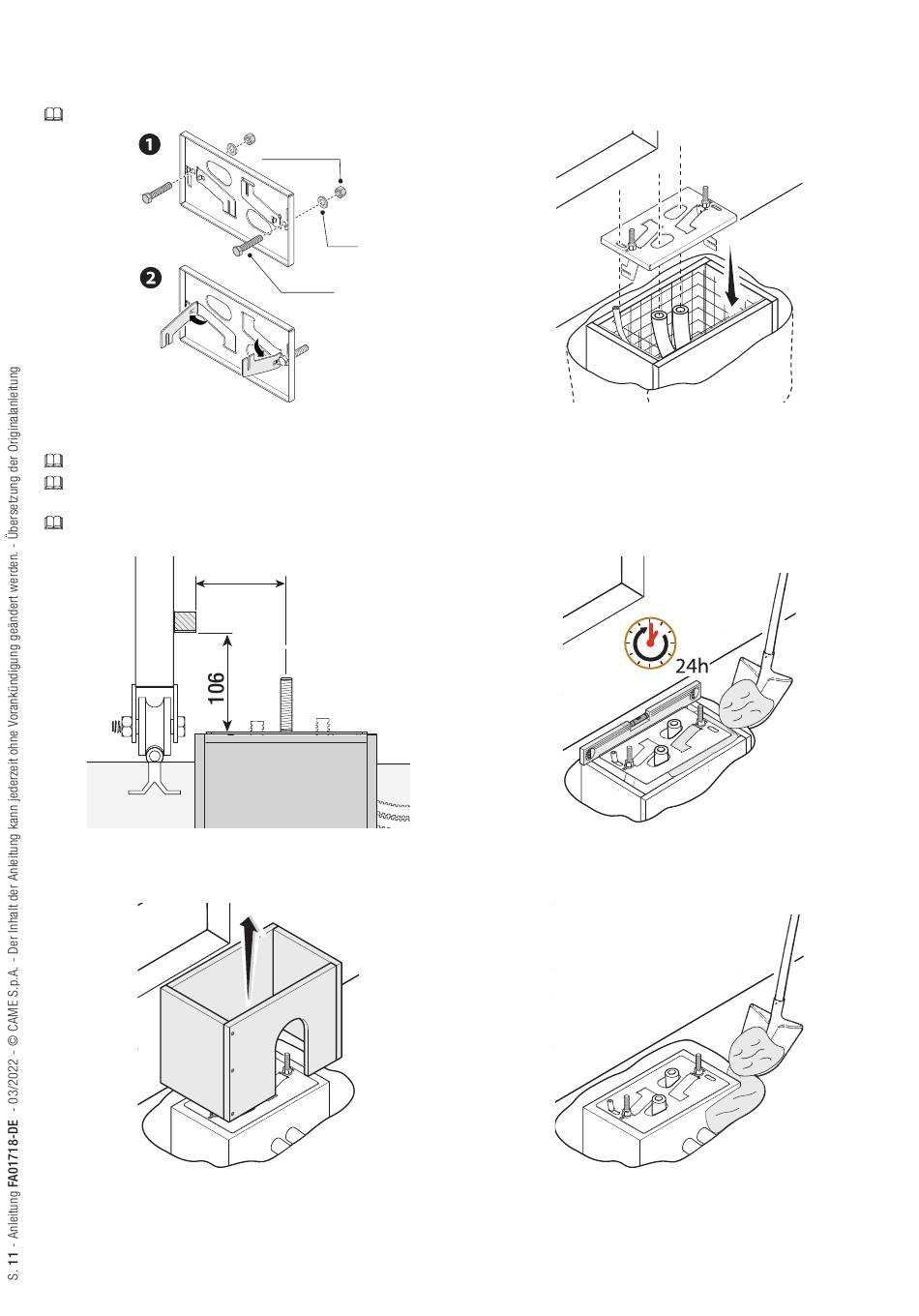 1
2

106

24h

S. 11 - Anleitung FA01718-DE - 03/2022 - © CAME S.p.A. - Der Inhalt der Anleitung kann jederzeit ohne Vorankündigung geändert werden. - Übersetzung der Originalanleitung