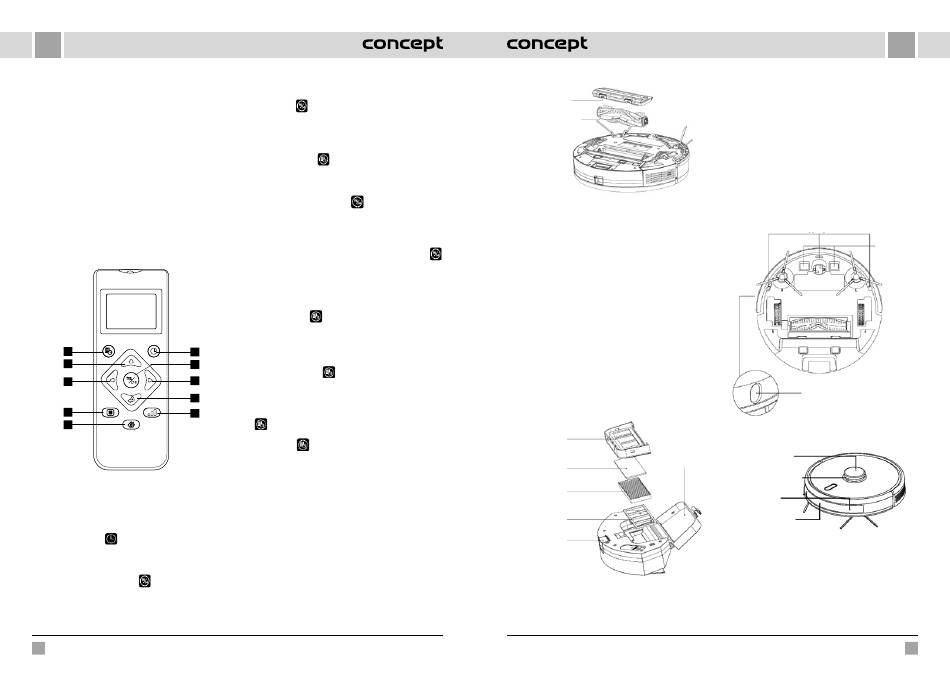 concept

concept