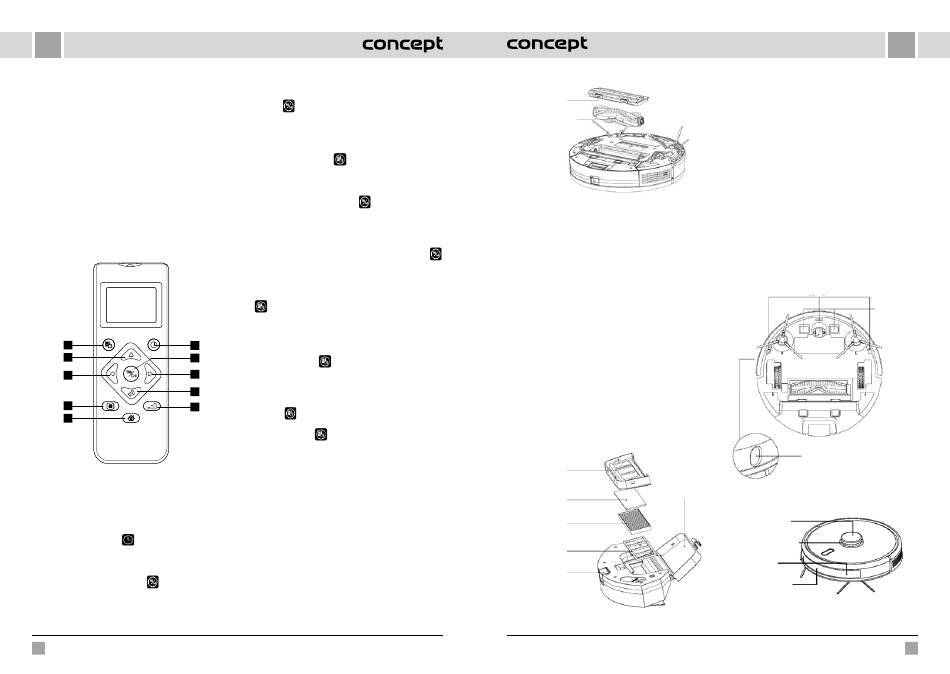 concept

concept