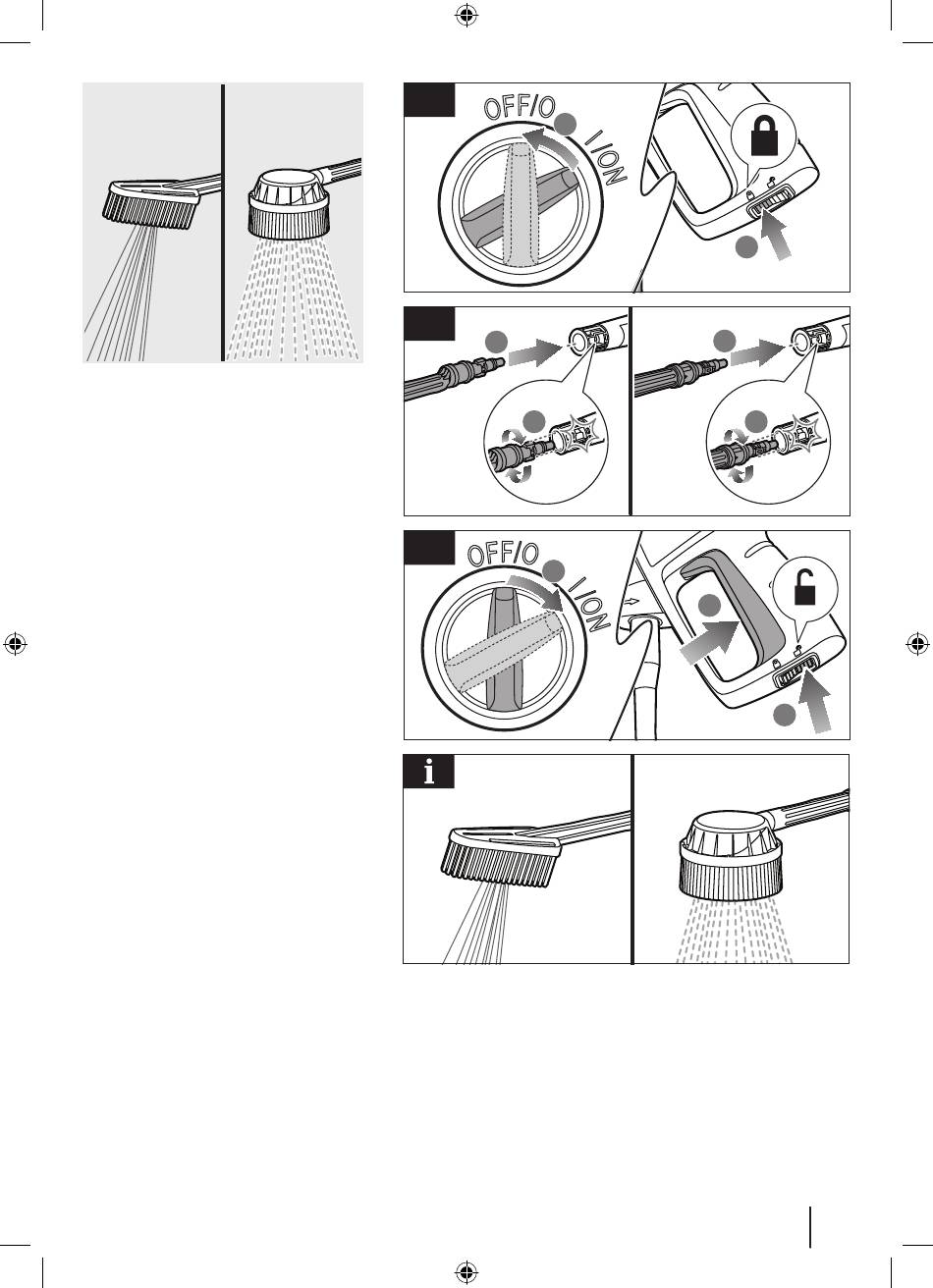 OFF/O
I/ON

OFF/O
I/ON

i