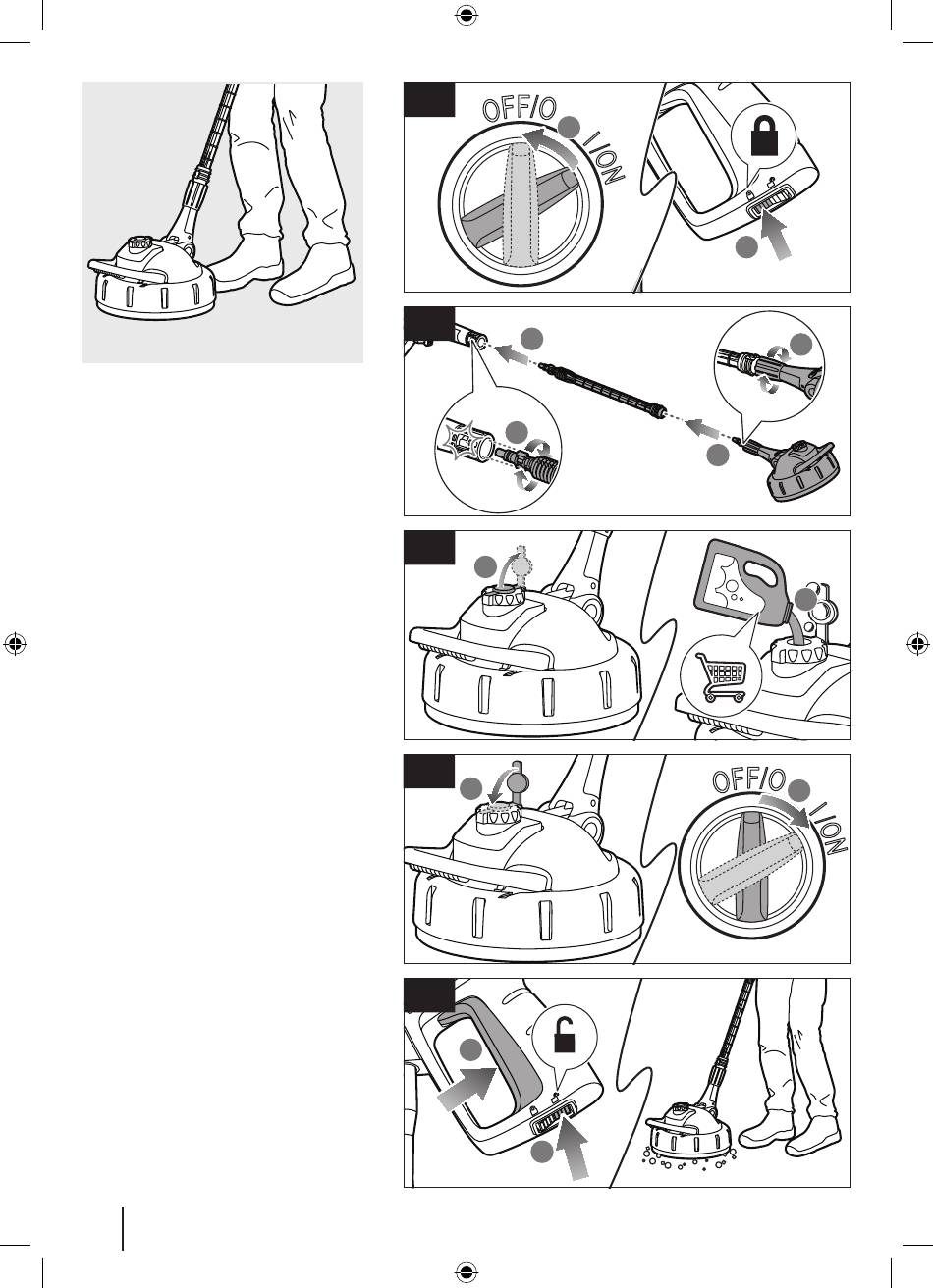 OFF/O
I/ON

OFF/O
I/ON