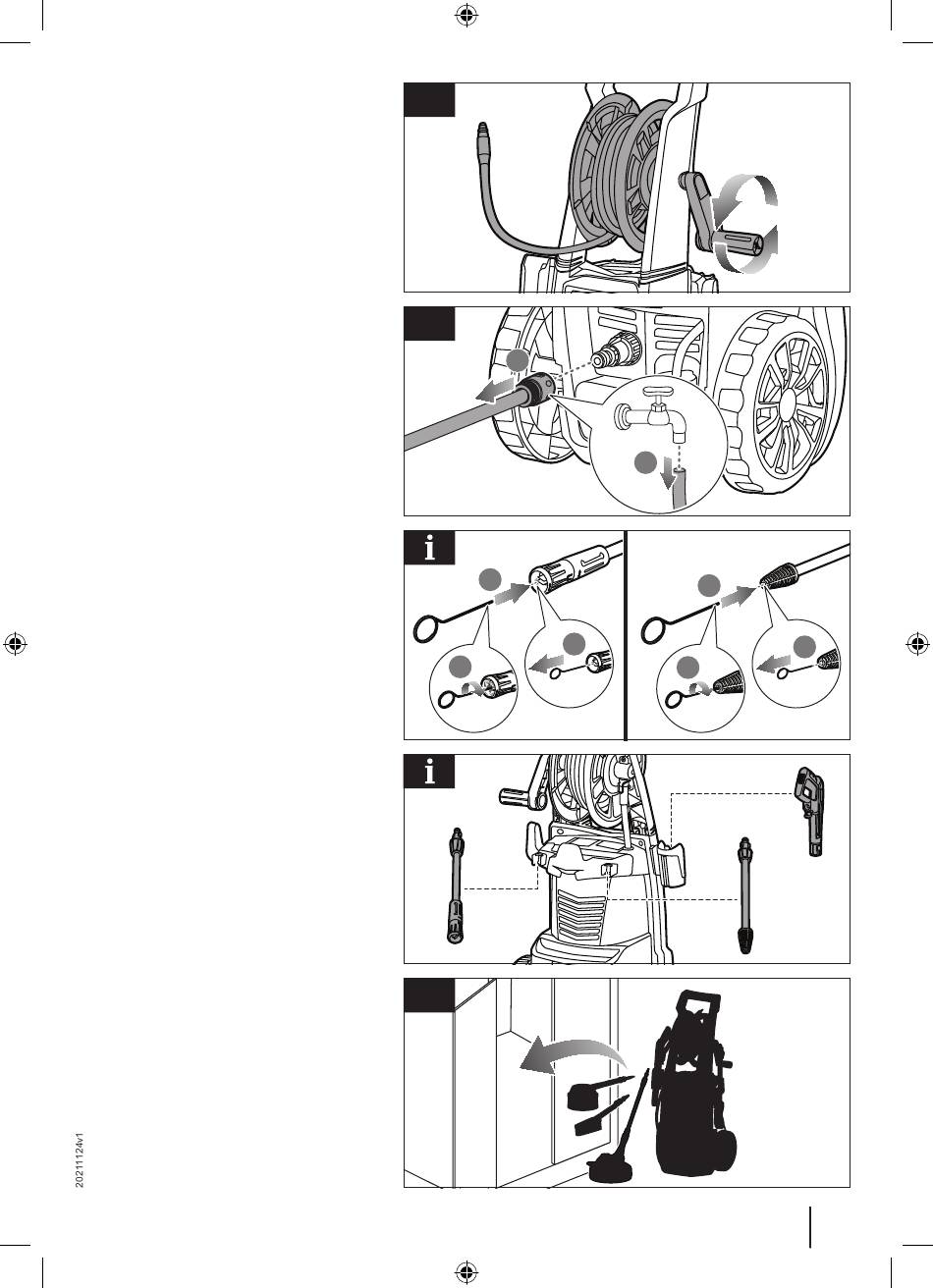 i

i

20211124v1