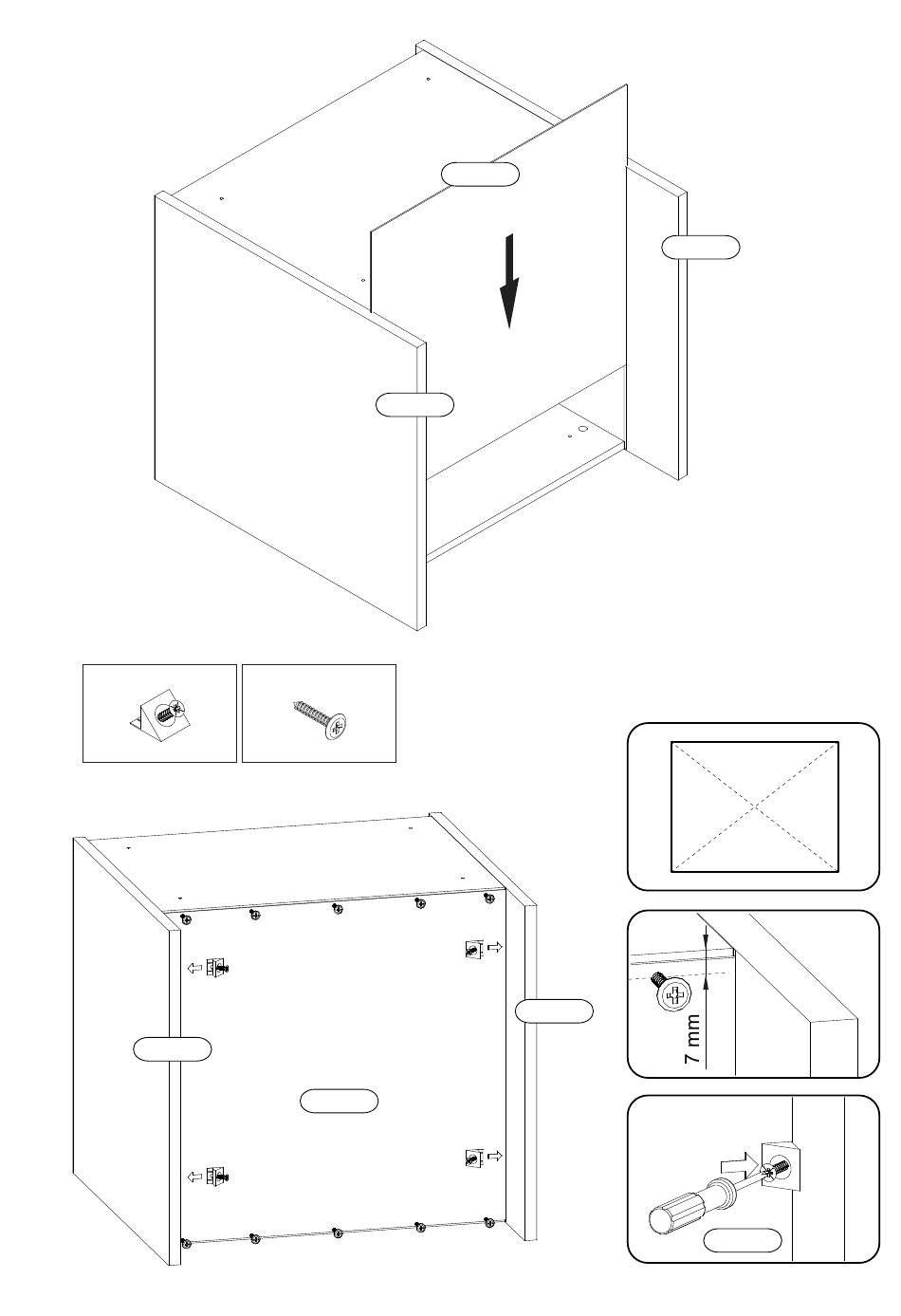 7 mm