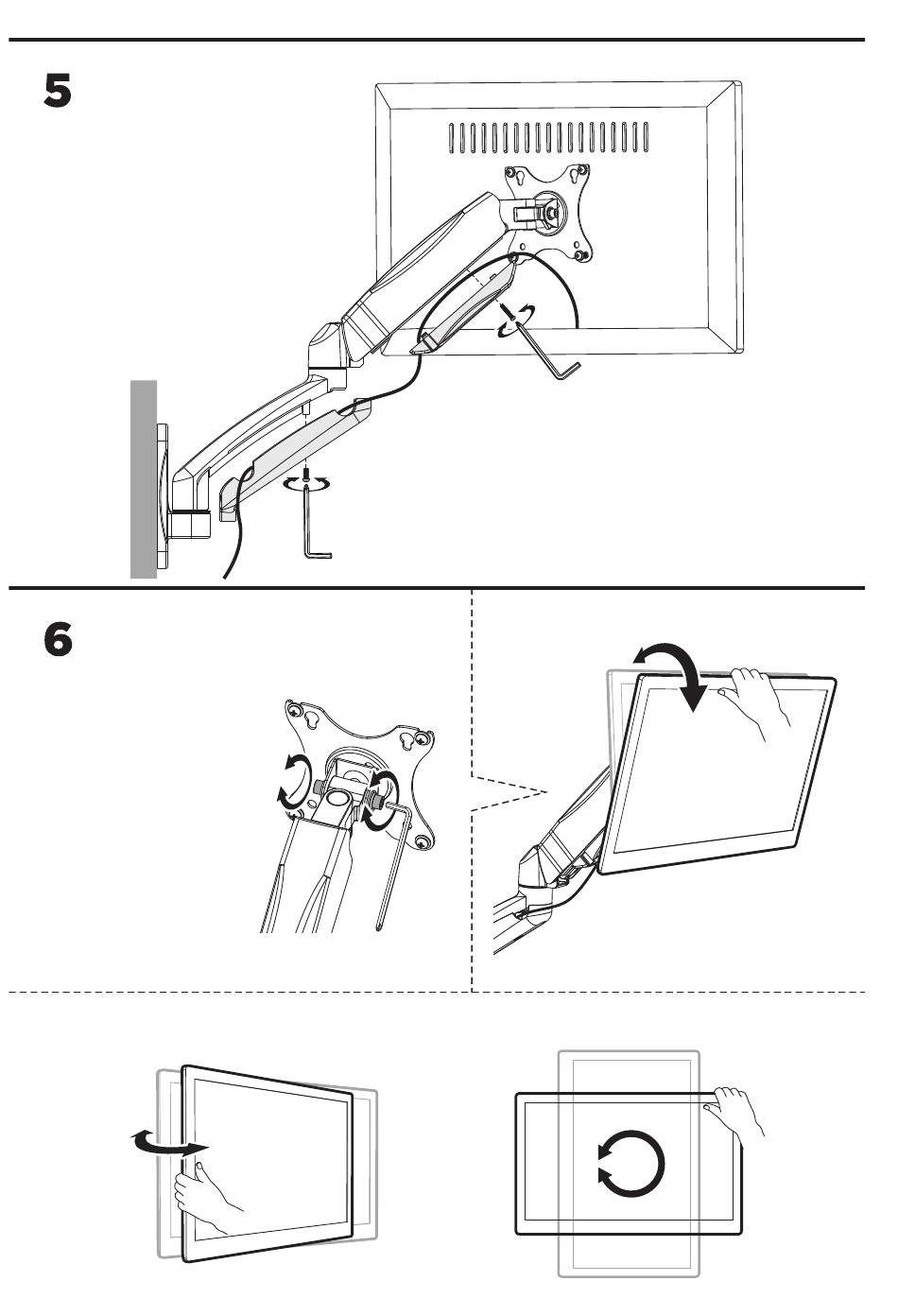 5

6