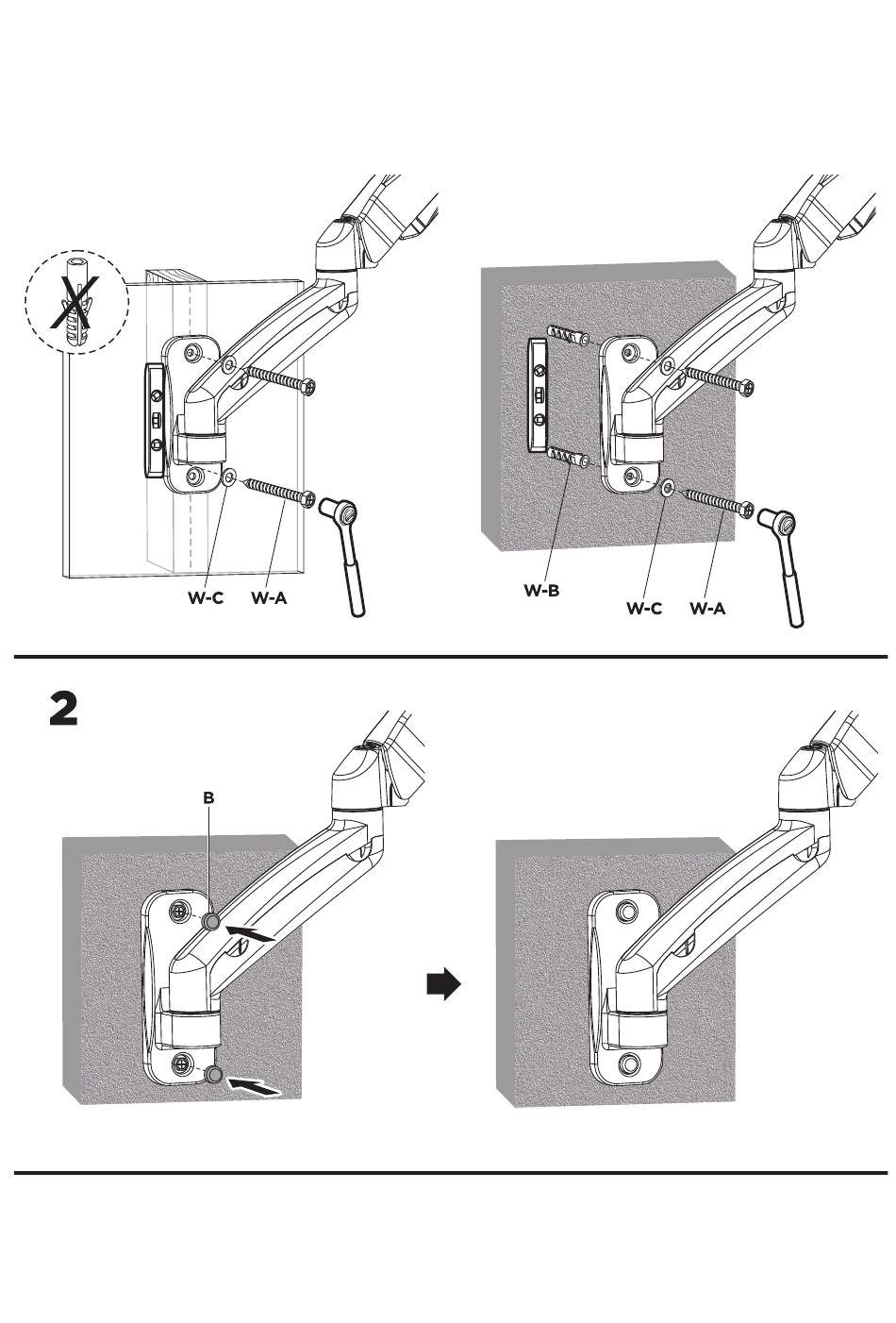 W-C W-A

W-B

W-C W-A

2

B