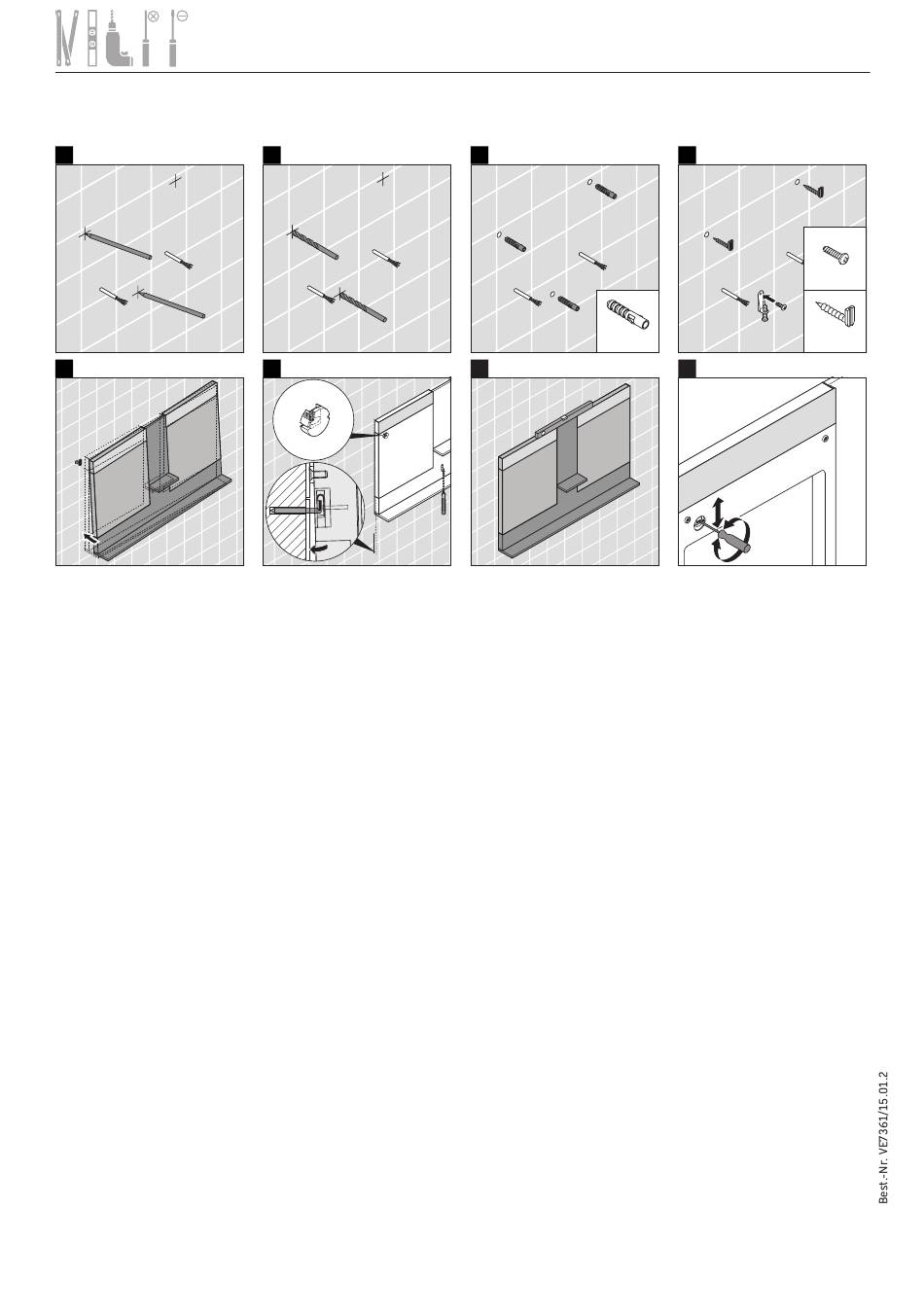 Best.-Nr. VE7361/15.01.2