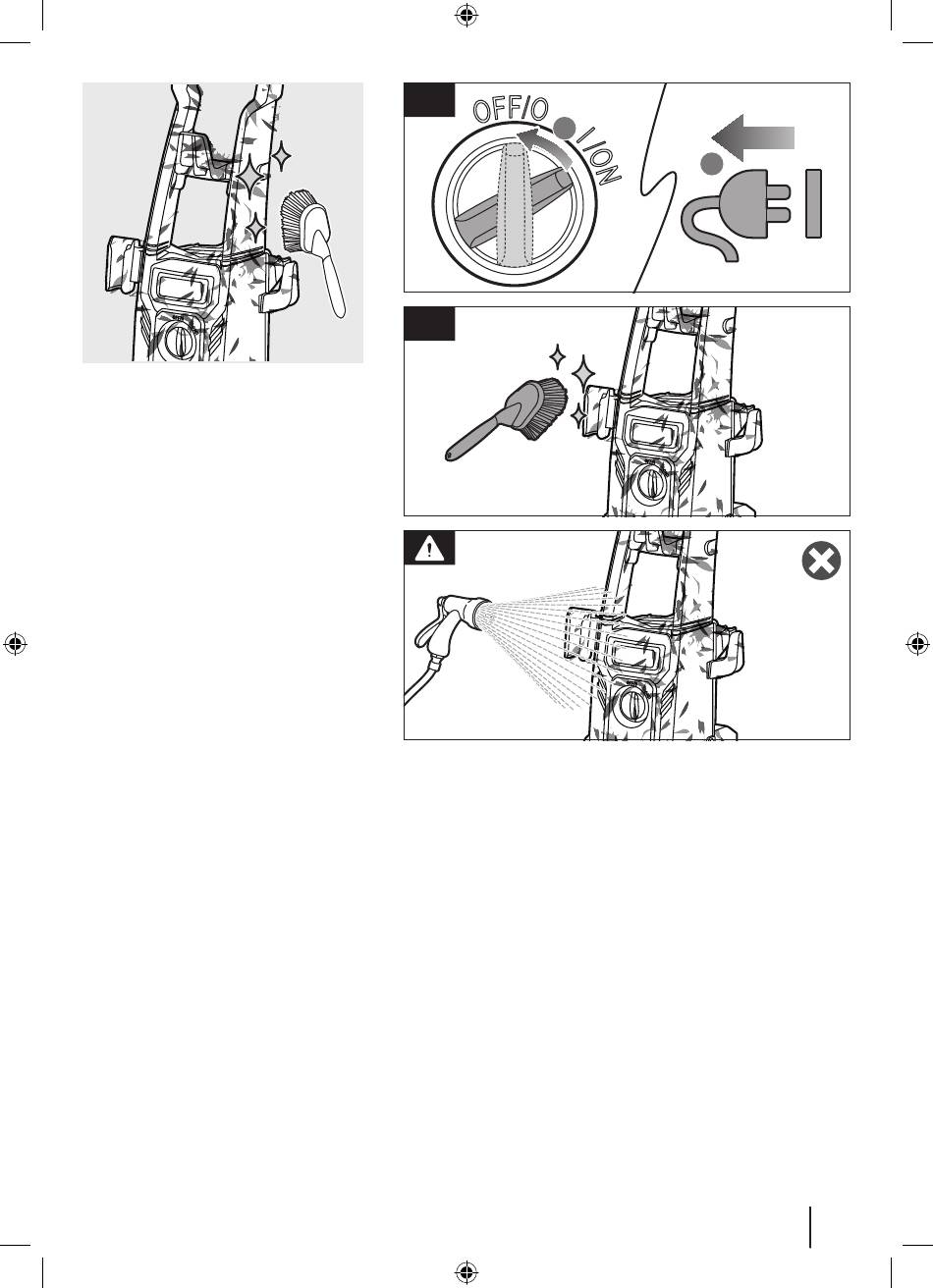 OFF/O
I/ON