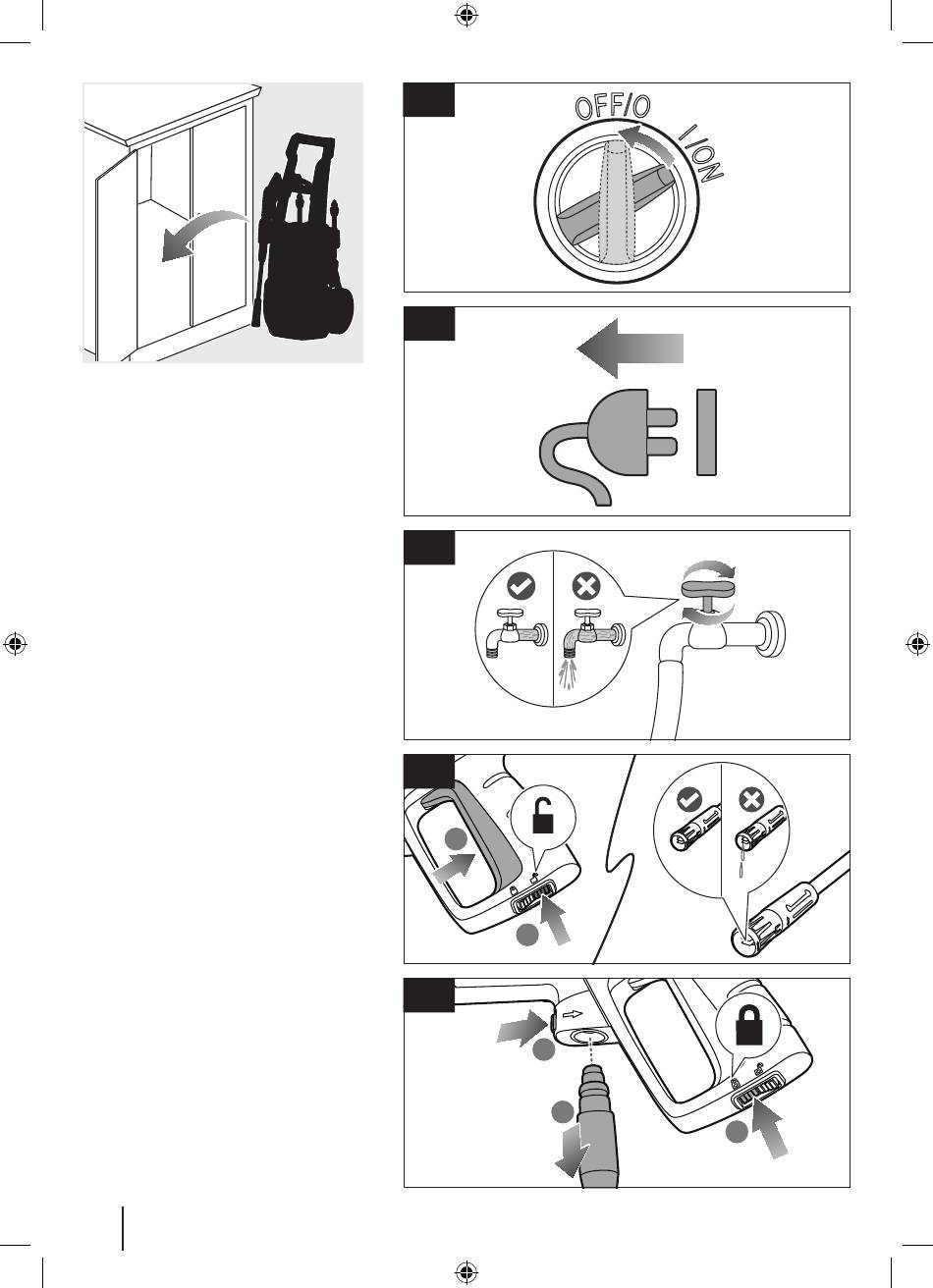 OFF/O

I/ON