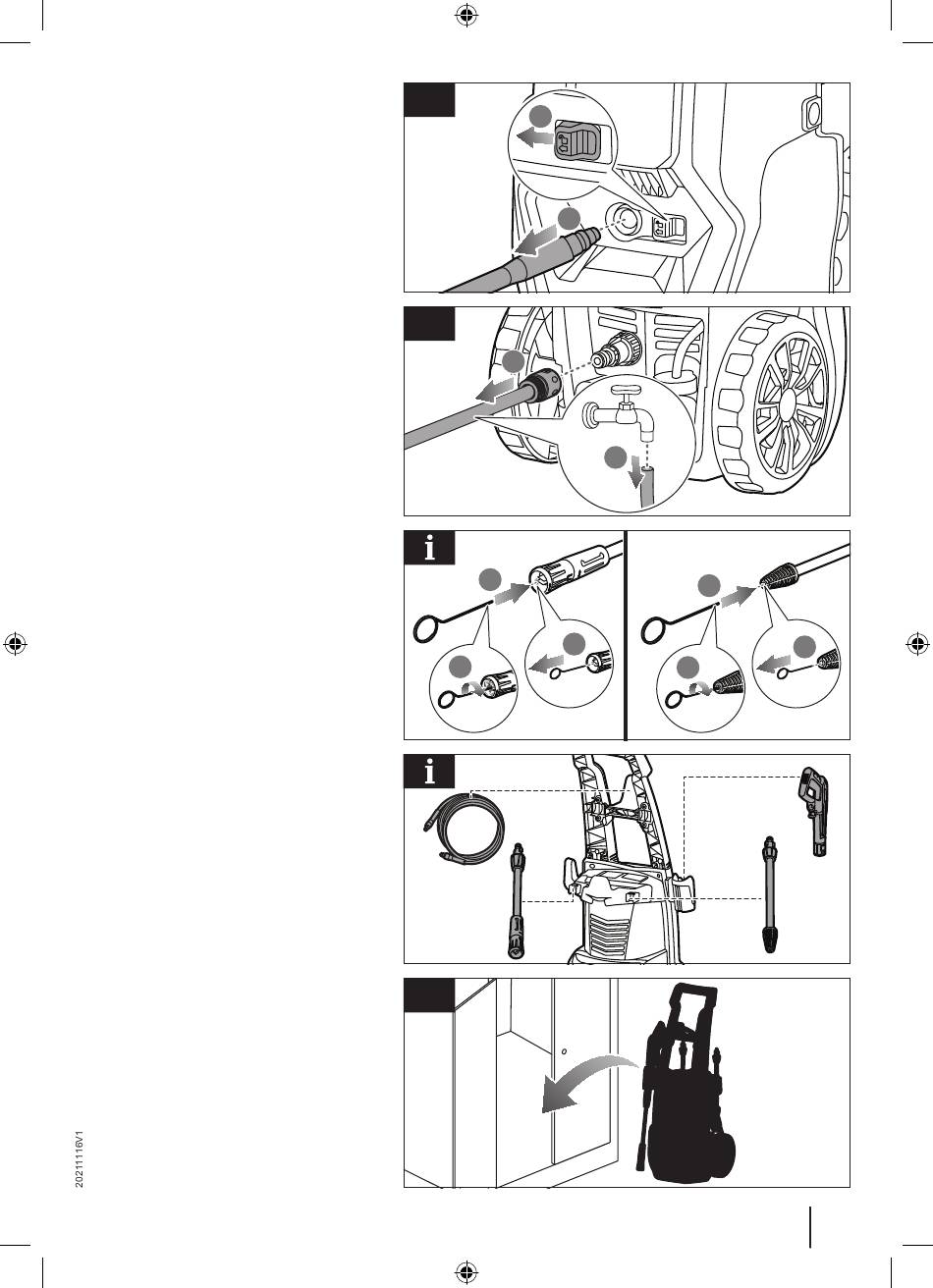 i

i

20211116V1