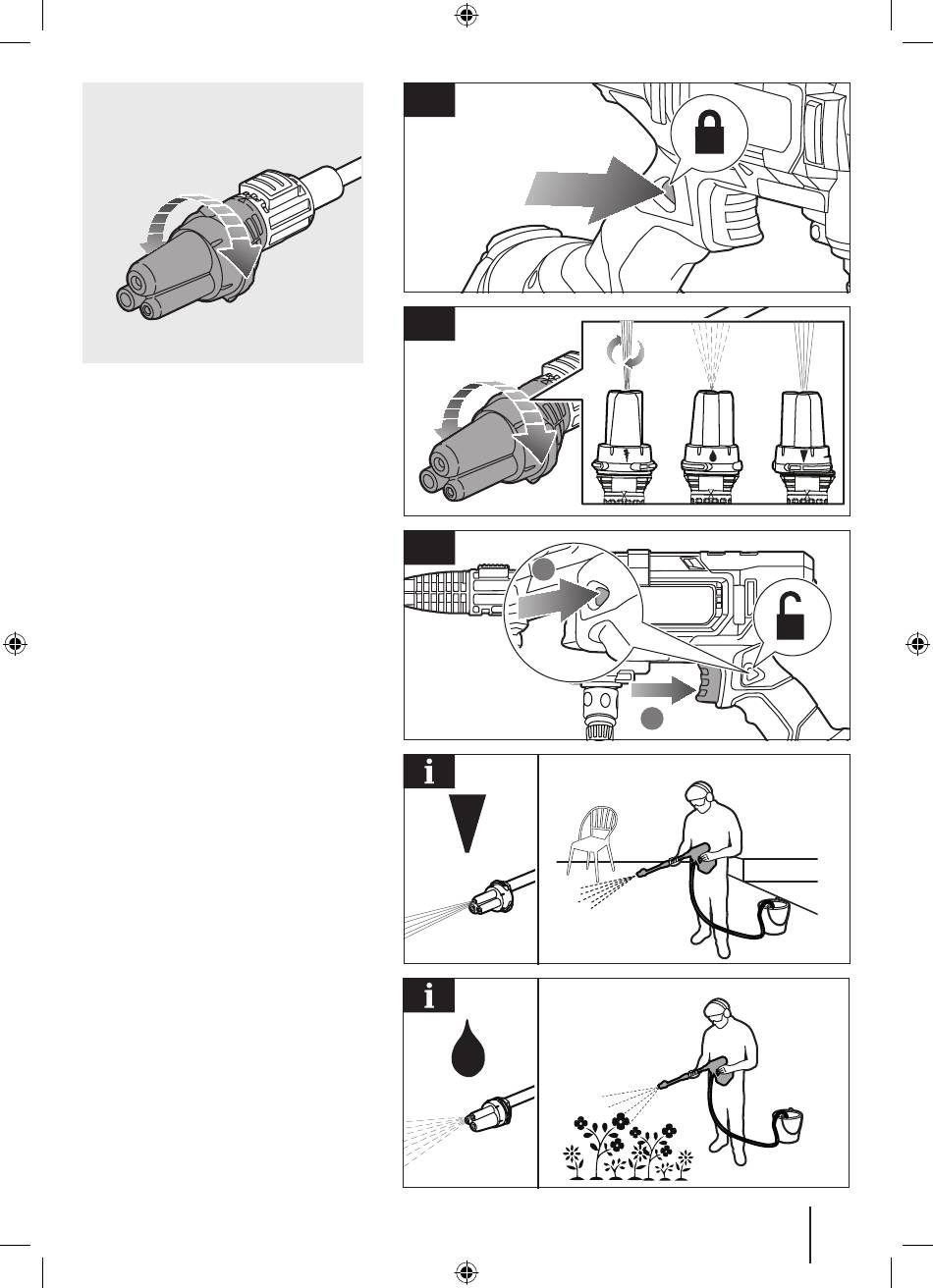 i

i