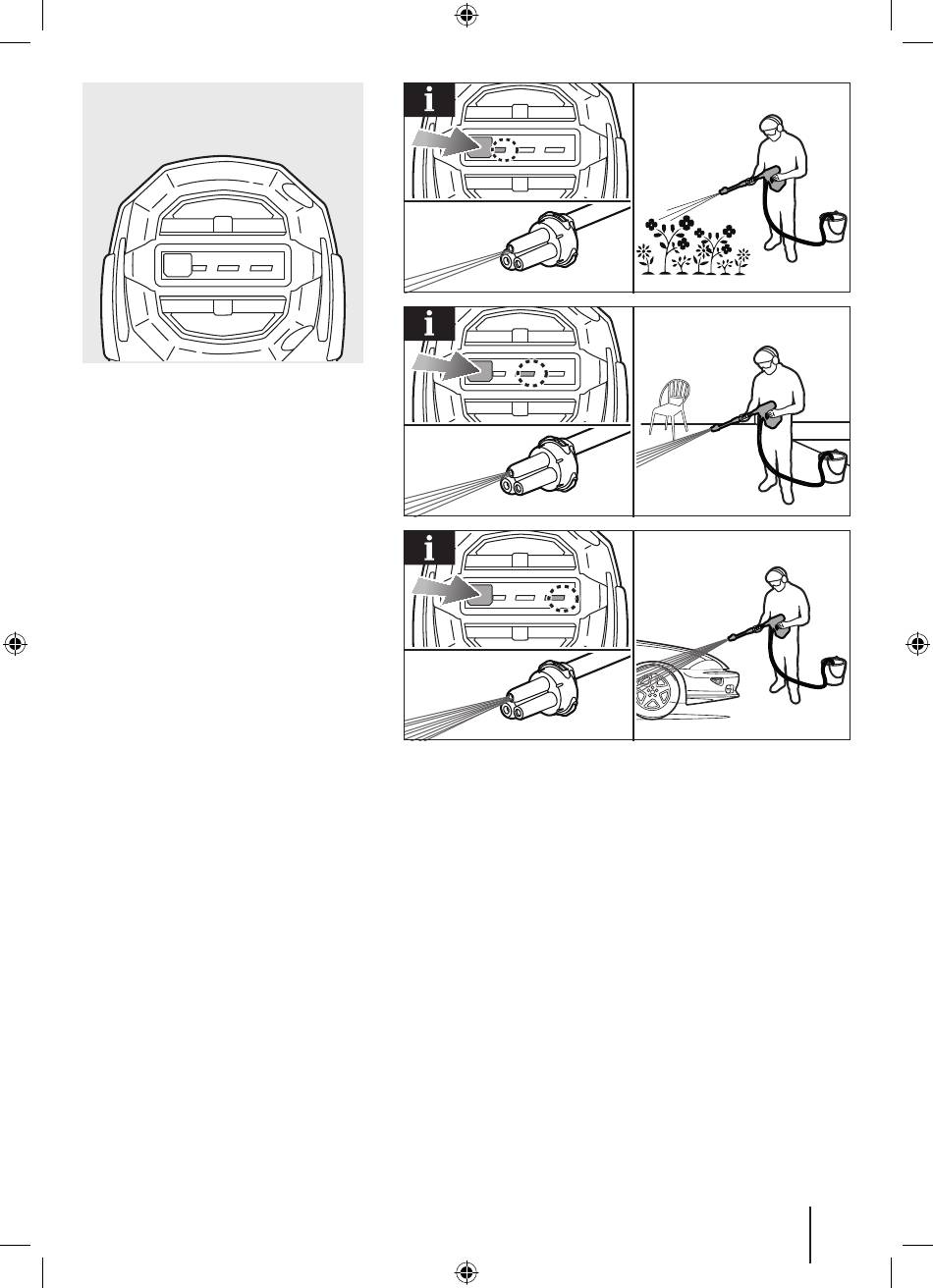 i

i

i