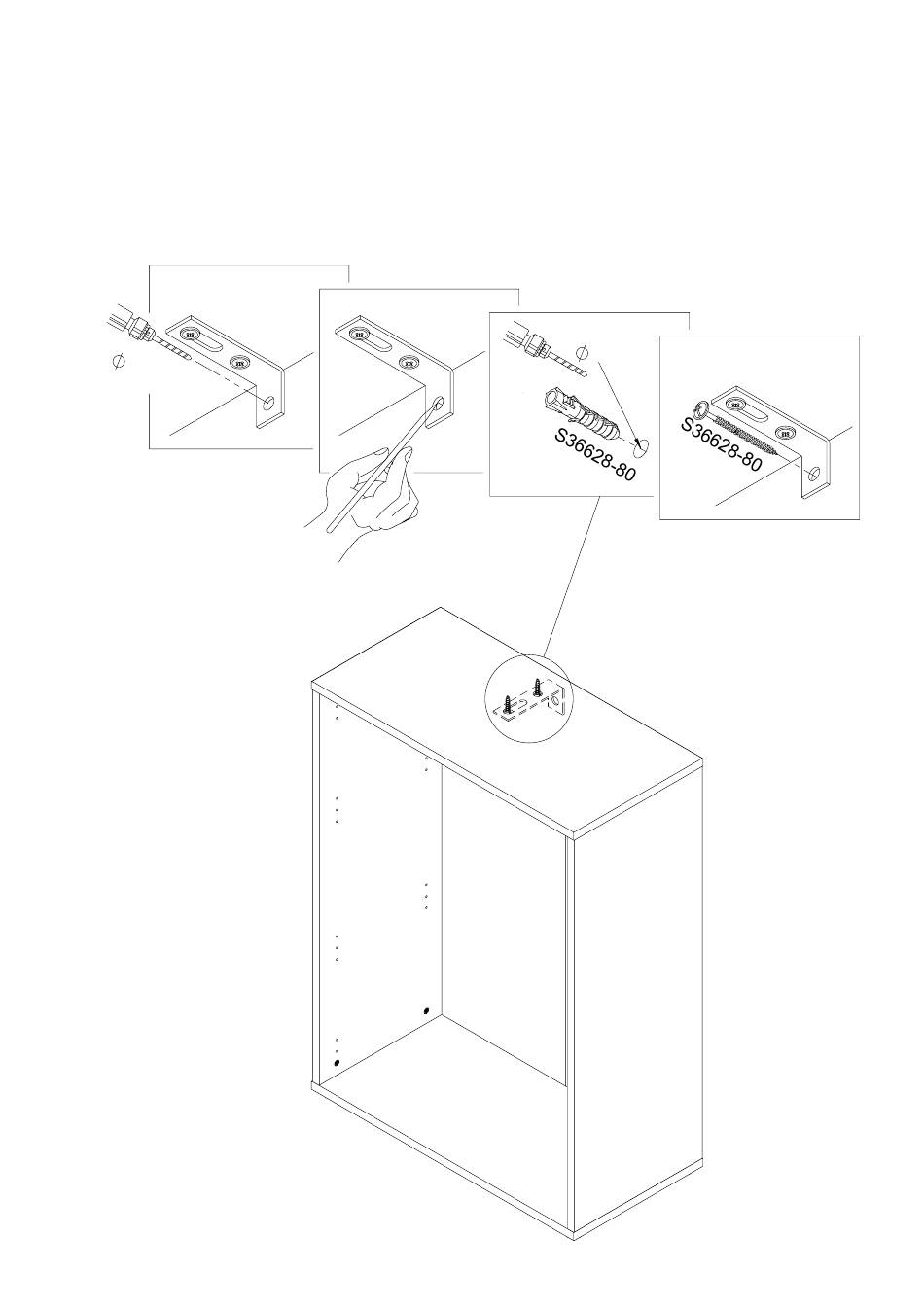 S36628-80

S36628-80