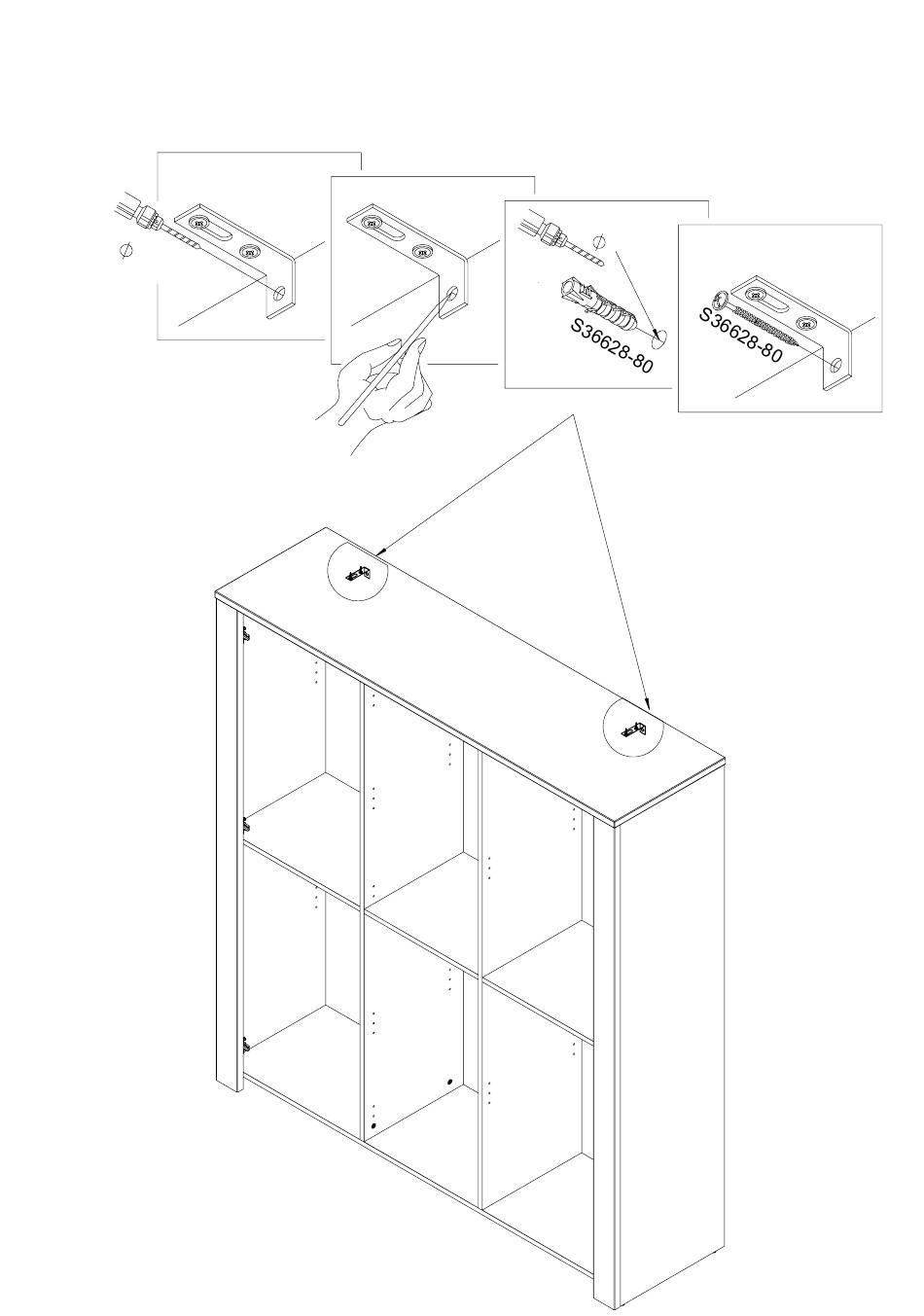 $\varnothing$

$\varnothing$

S36628-80

S36628-80