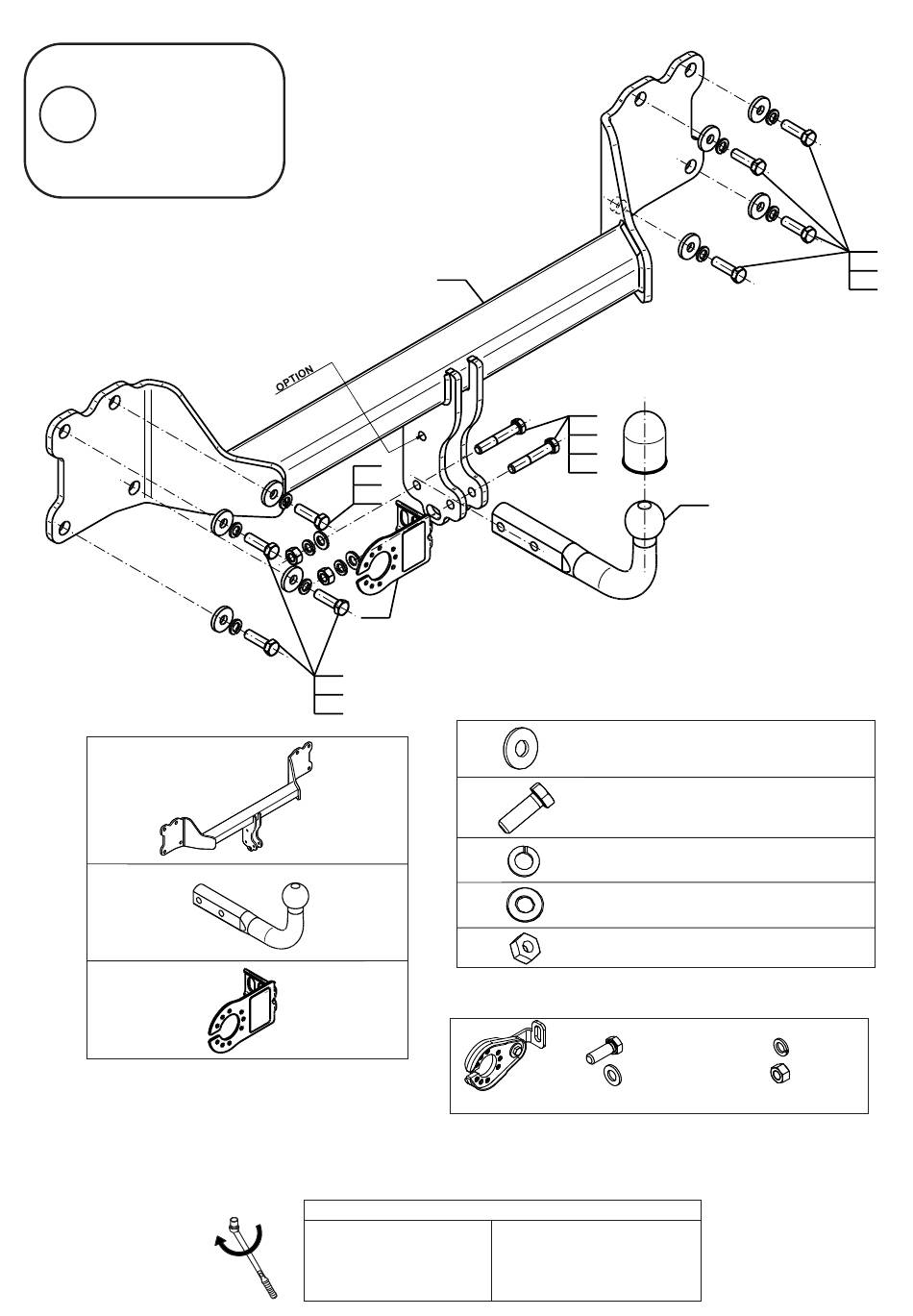 OPTION