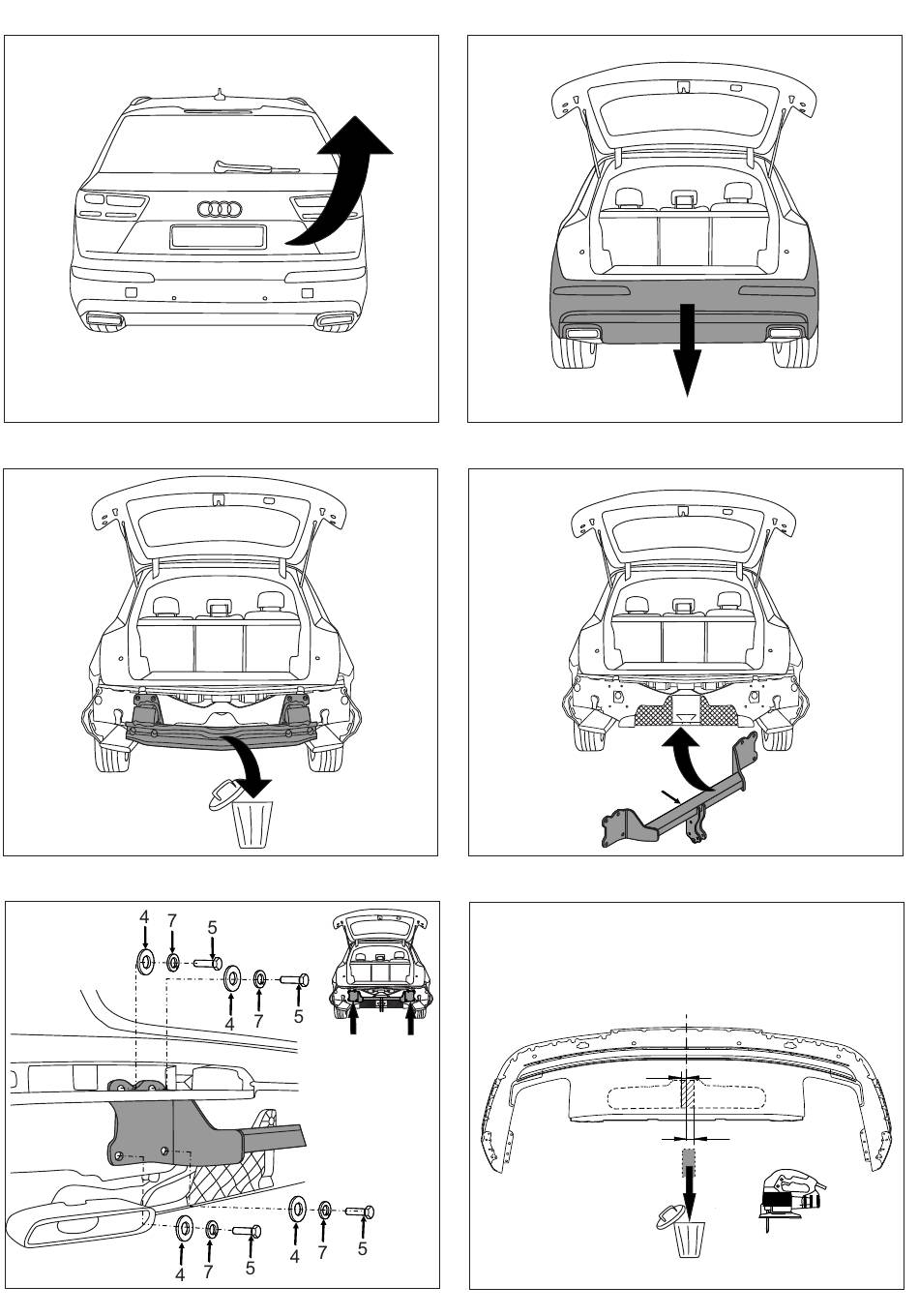 4
7
5
4
7
5
4
7
5
4
7
5