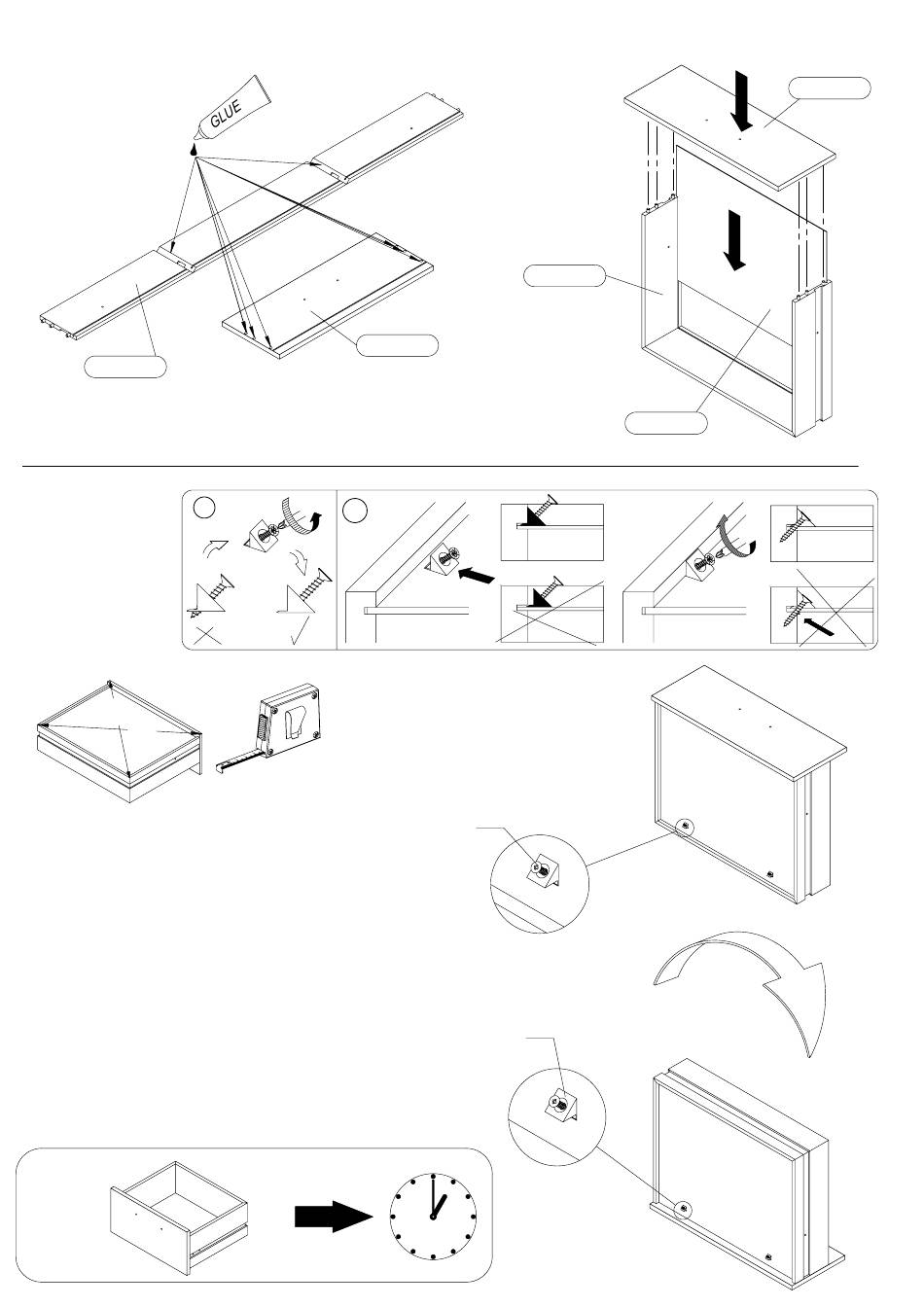 GLUE