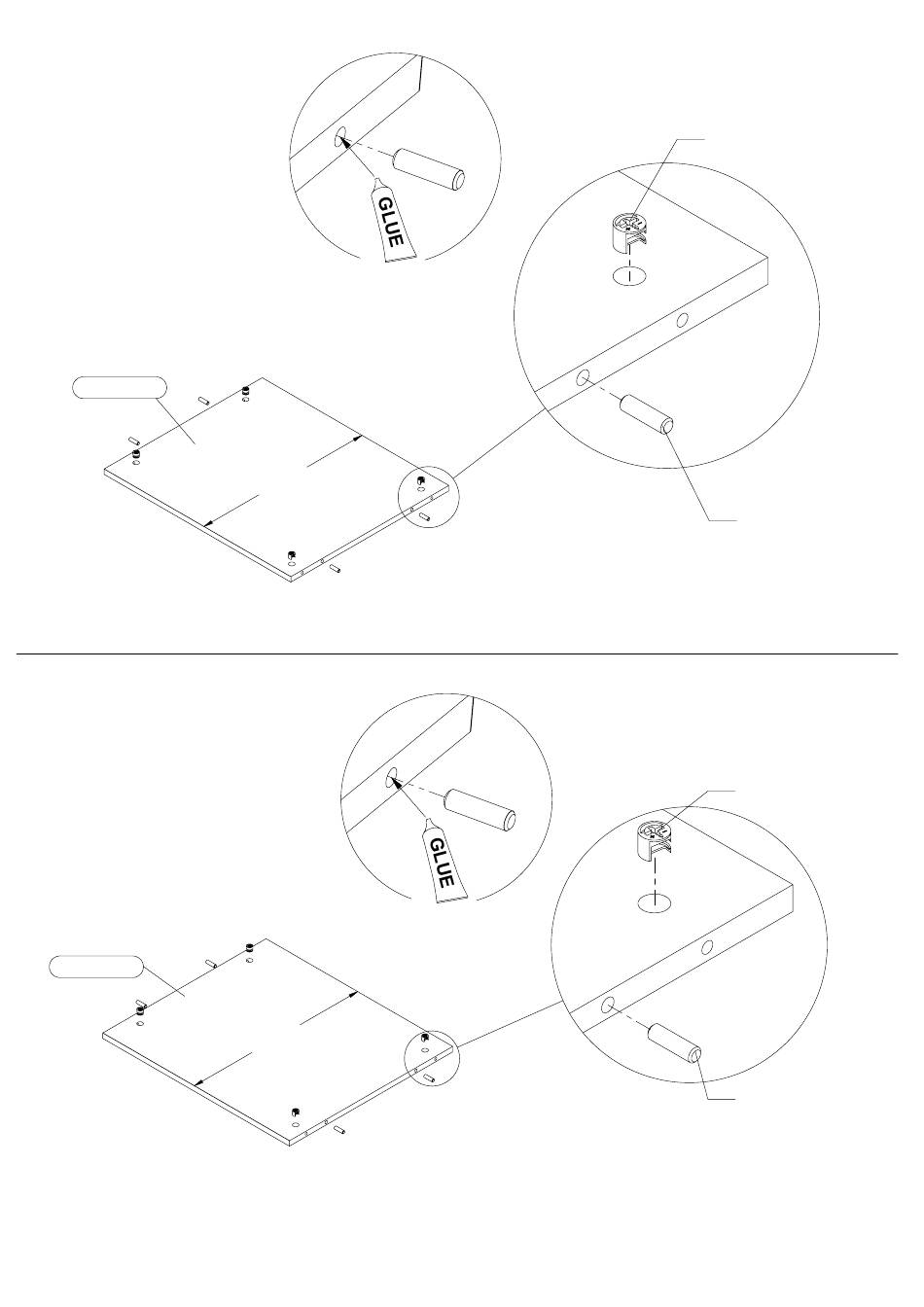 GLUE

GLUE