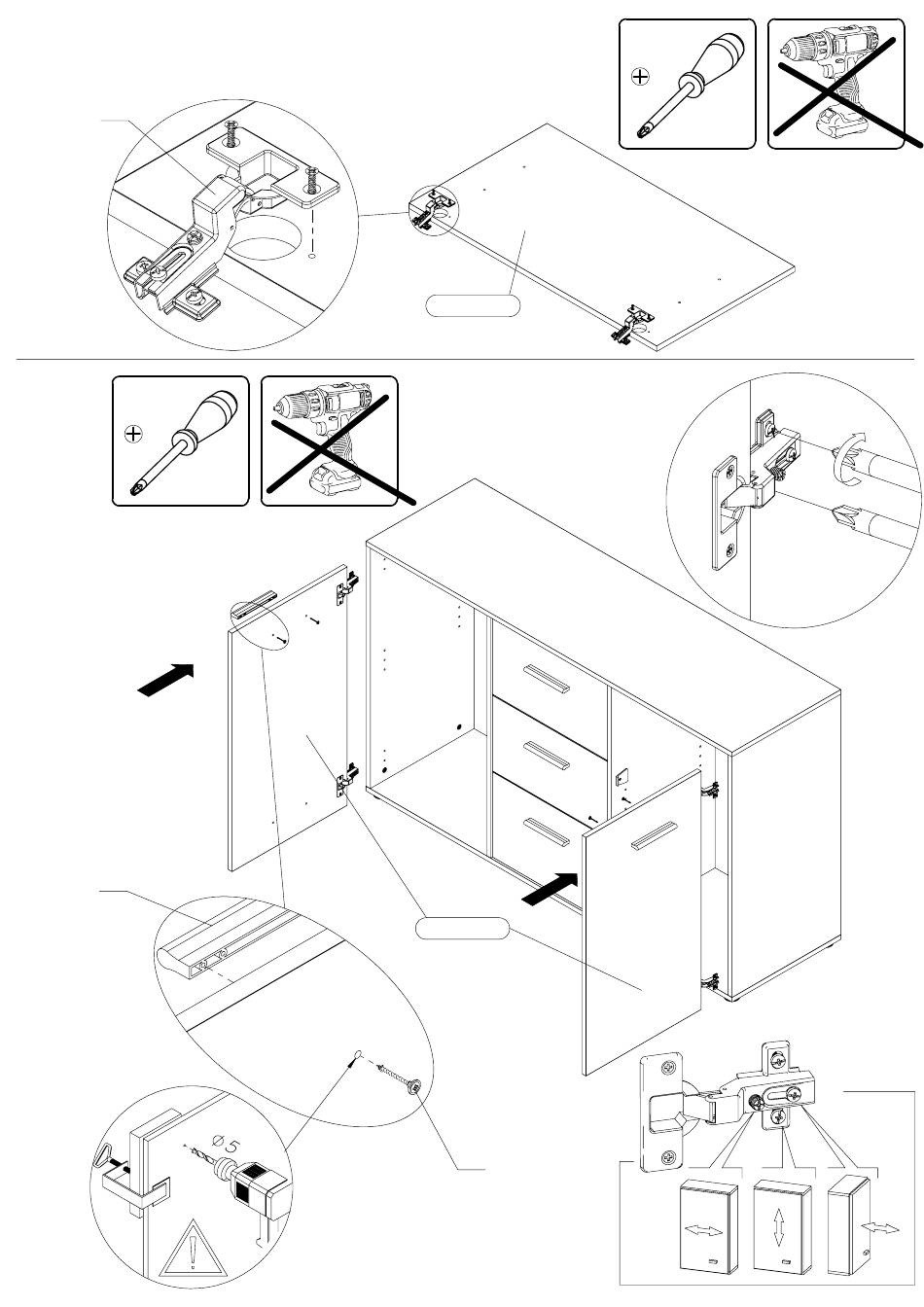 $\varnothing 5$