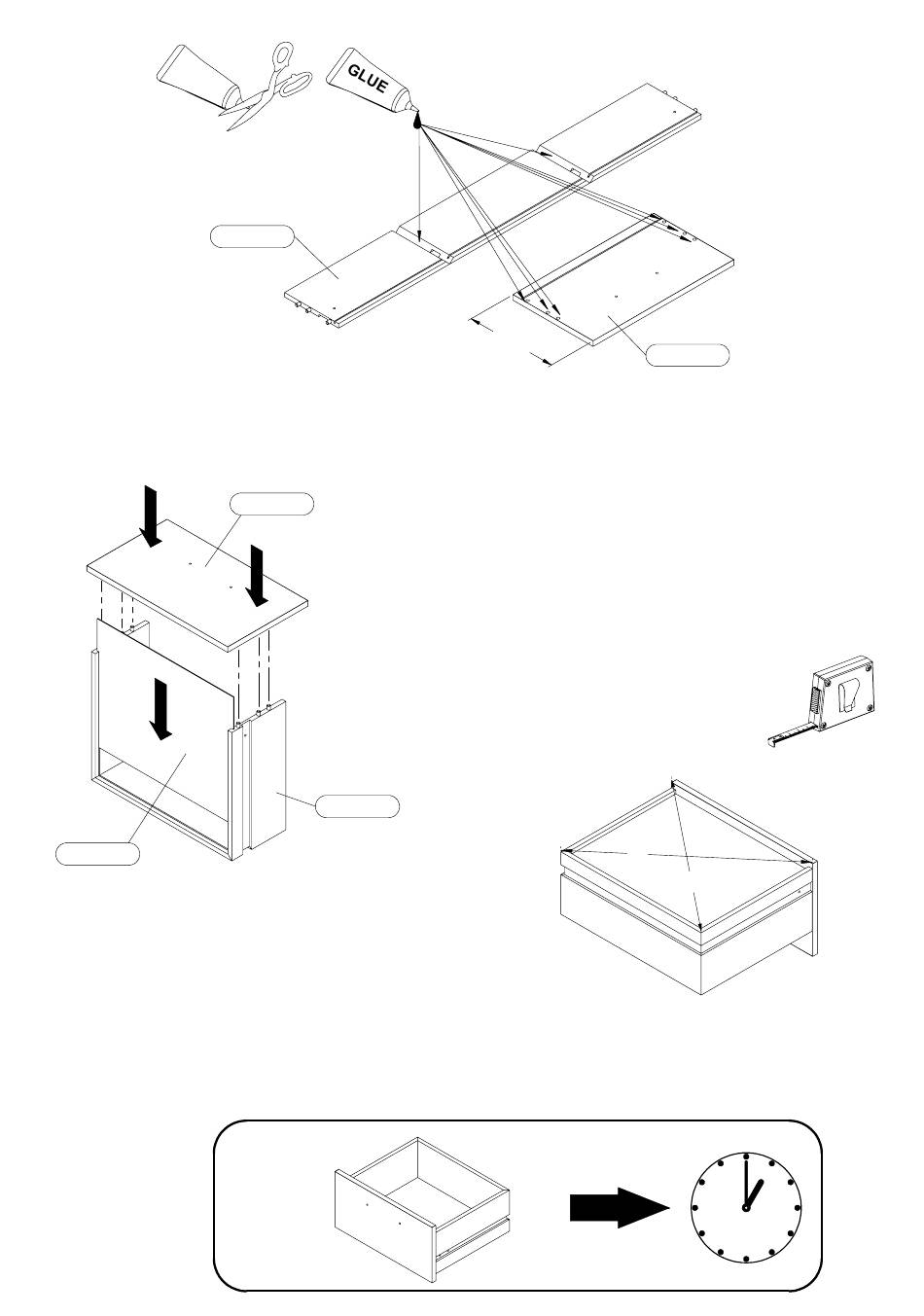 GLUE