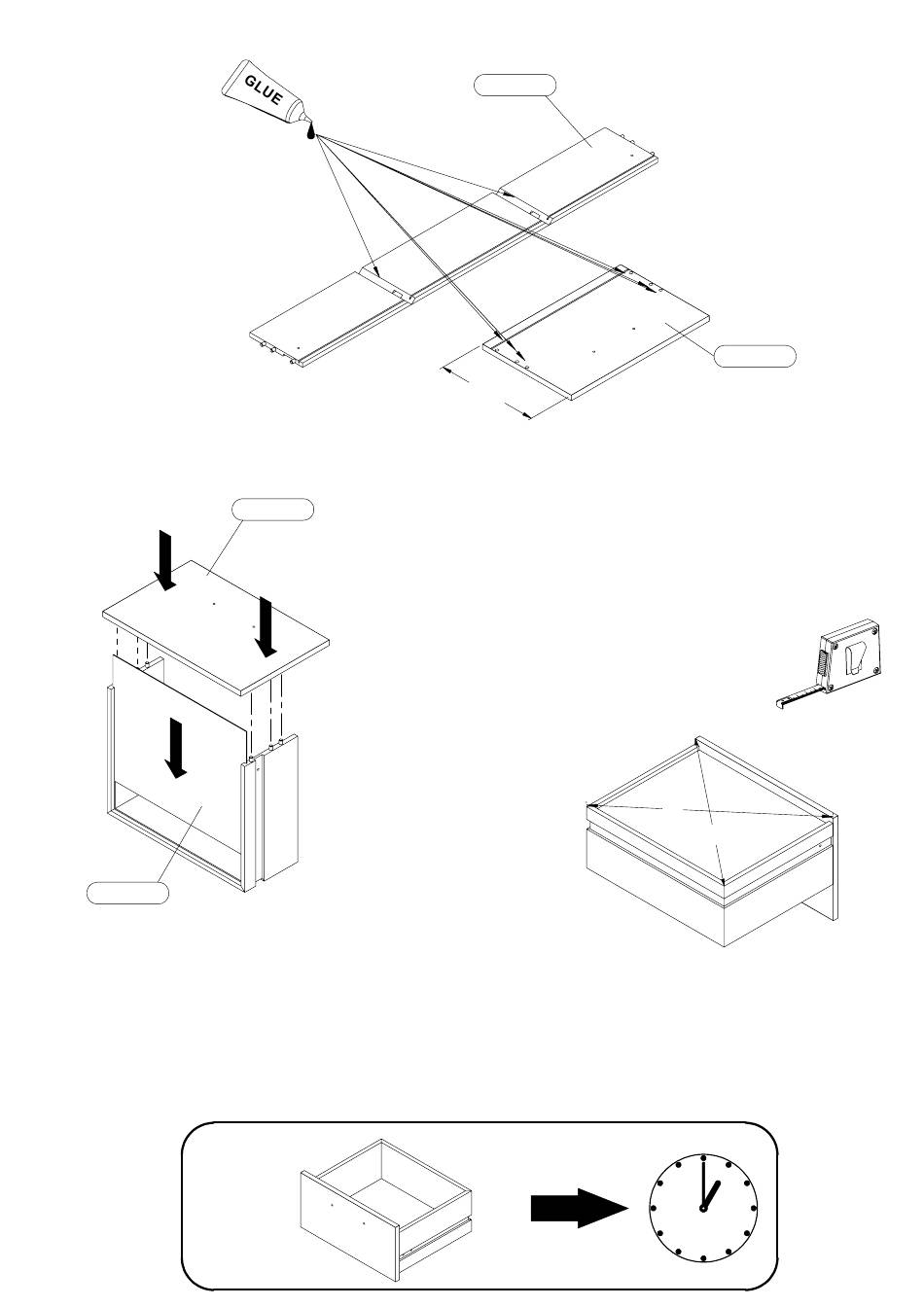 GLUE