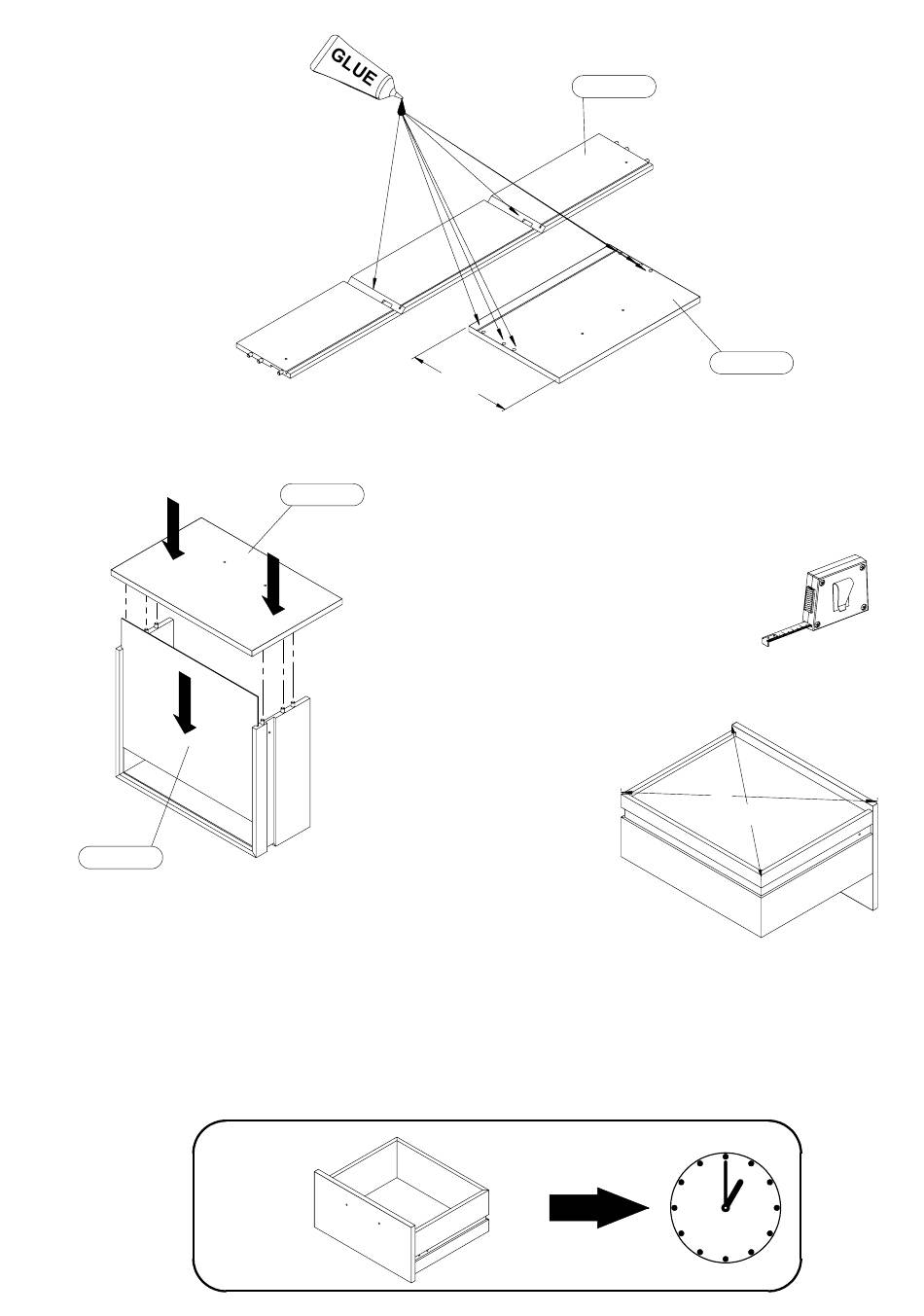 GLUE