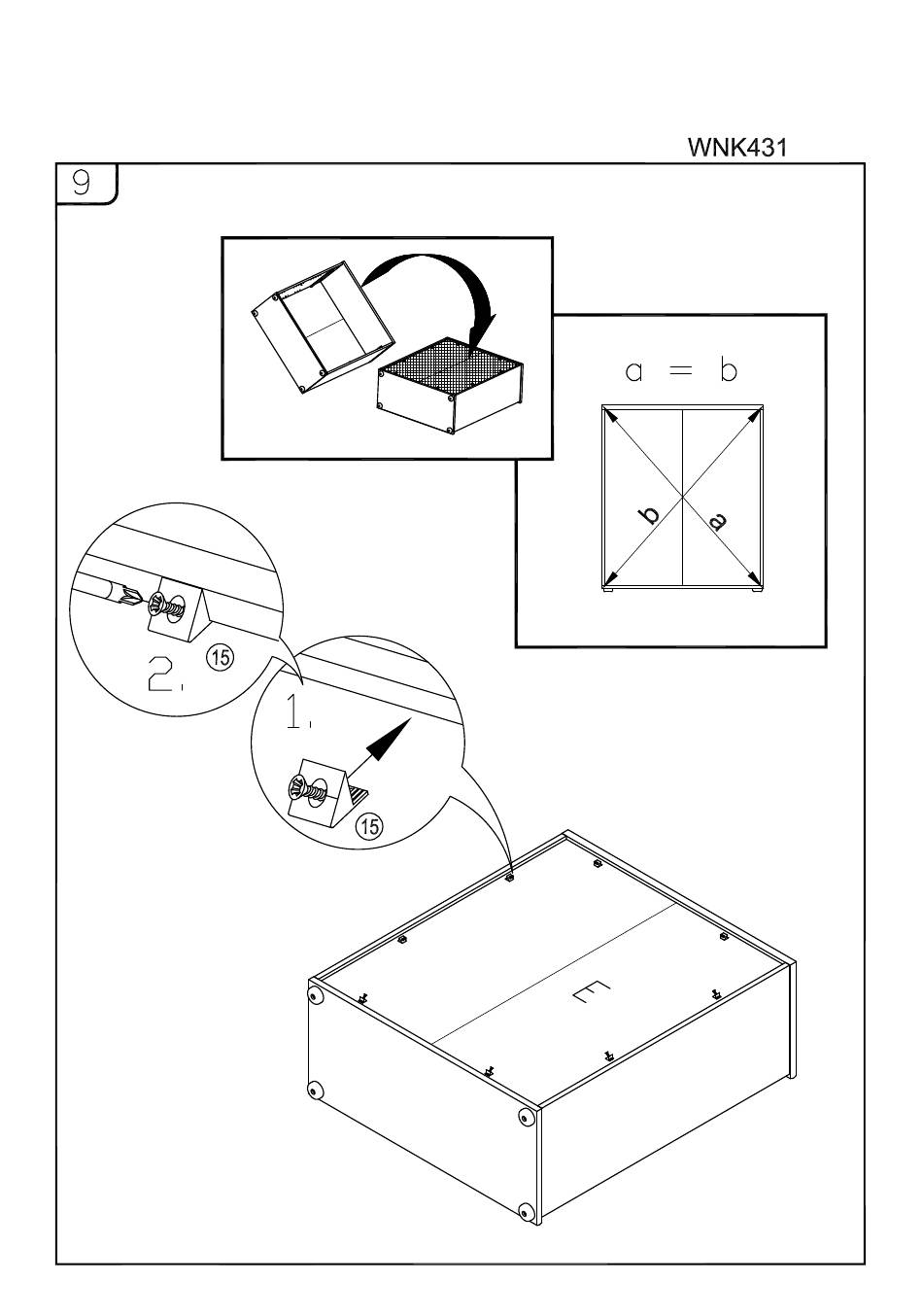 WNK431

9

a = b

b

a

2.

15

1.

15

E