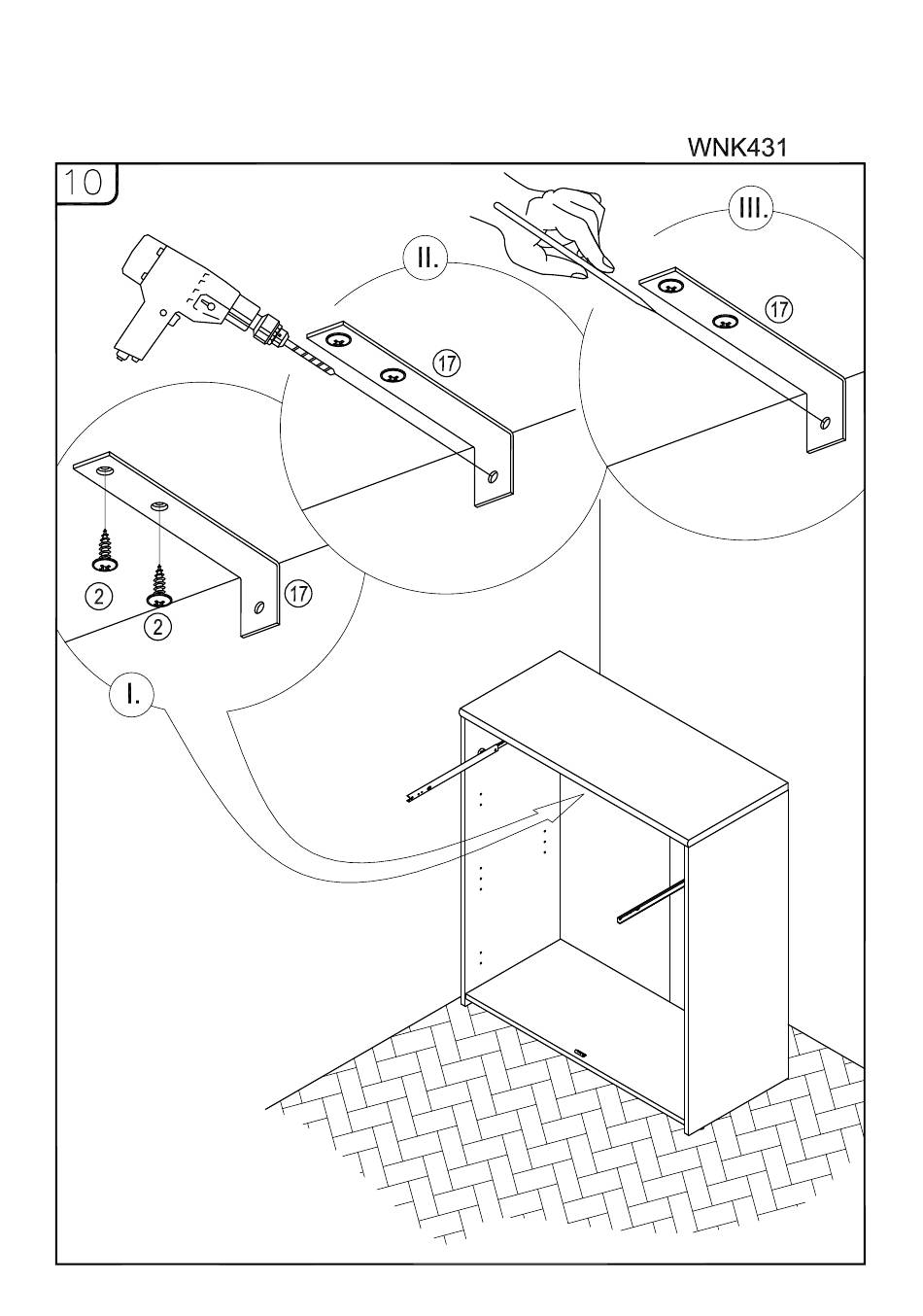 WNK431

10

II.

III.

17

17

2

2

17

I.