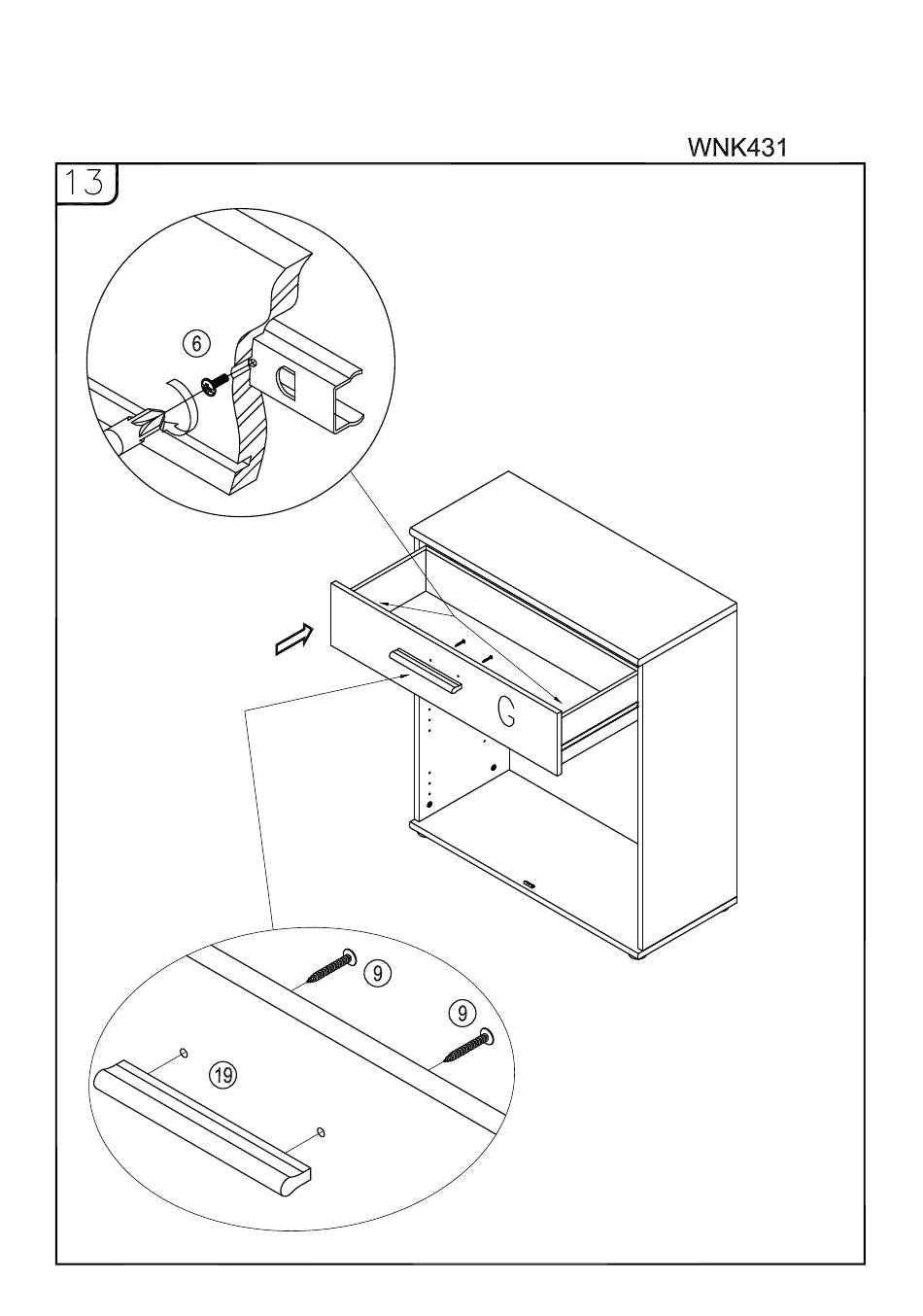 WNK431

13

6

G

9

9

19