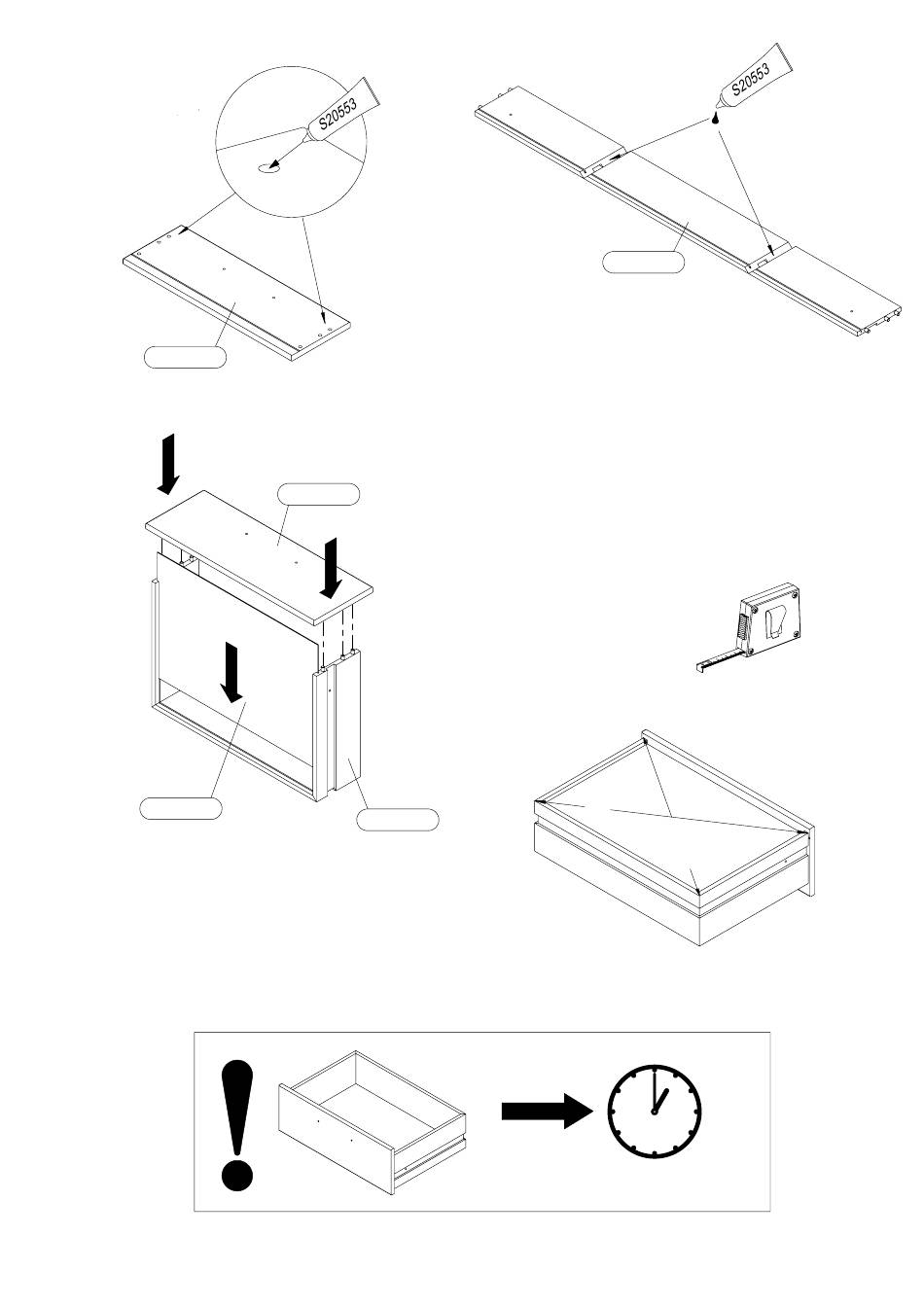 S20553

S20553