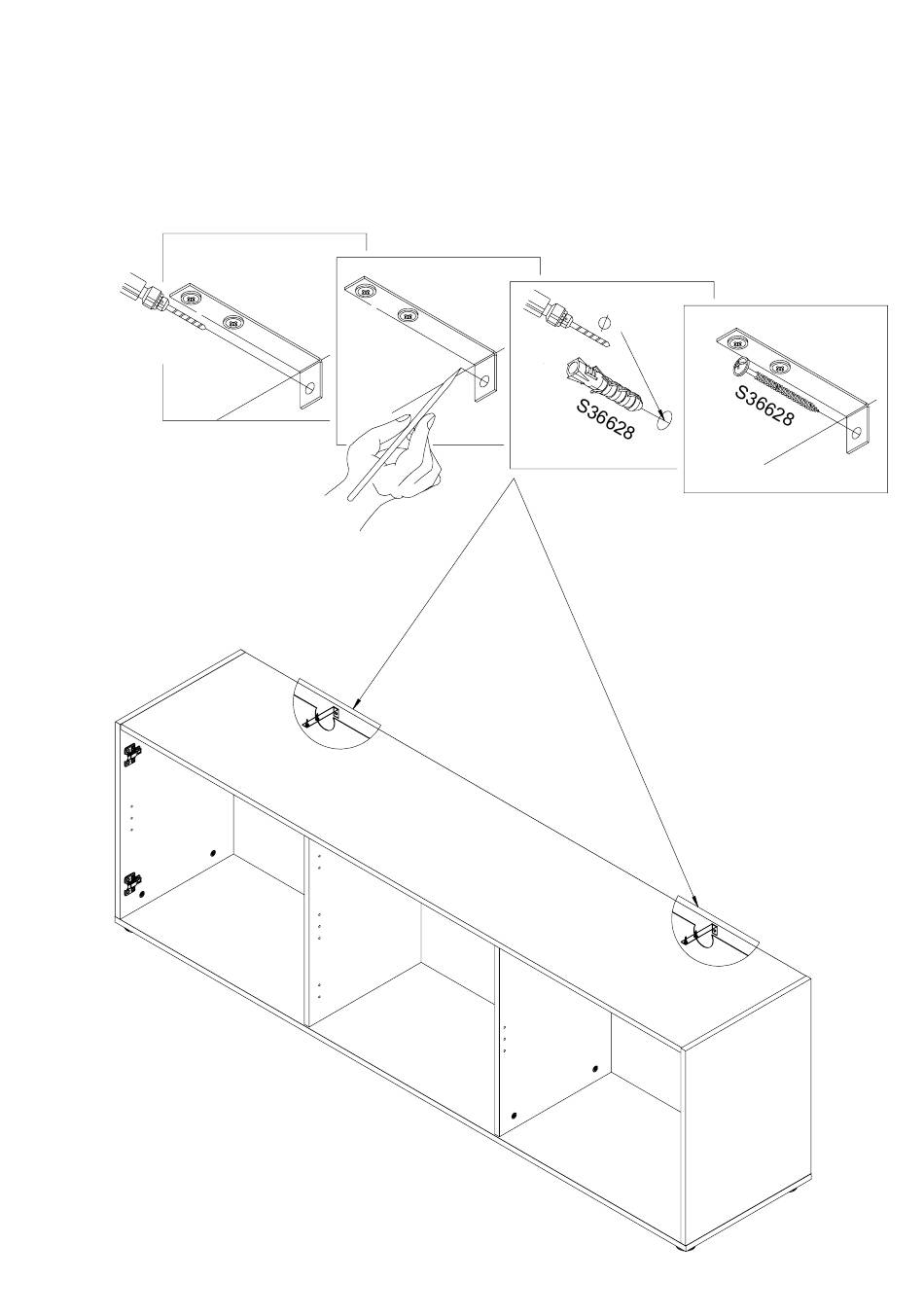 S36628

S36628