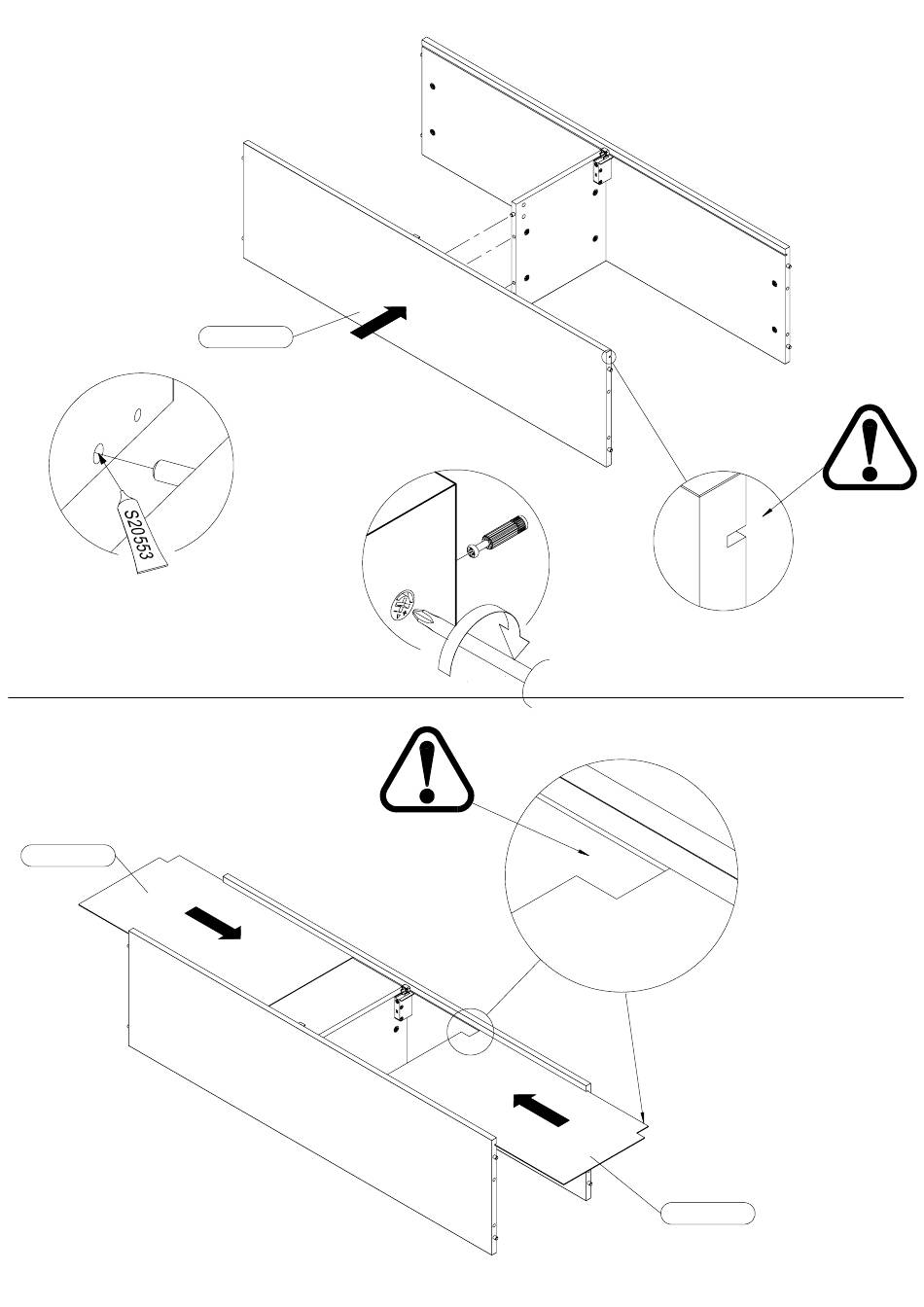 S20553