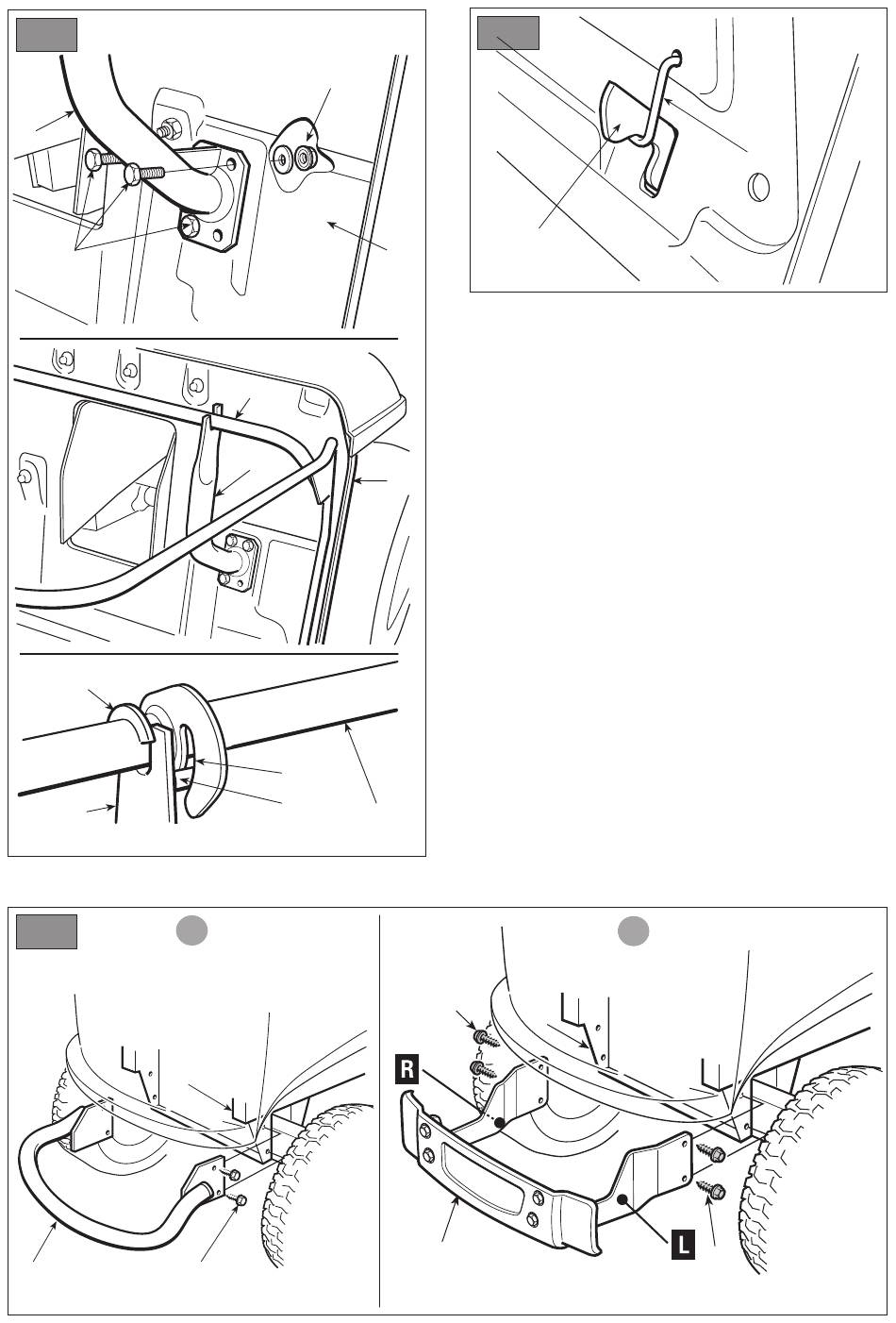 R

L