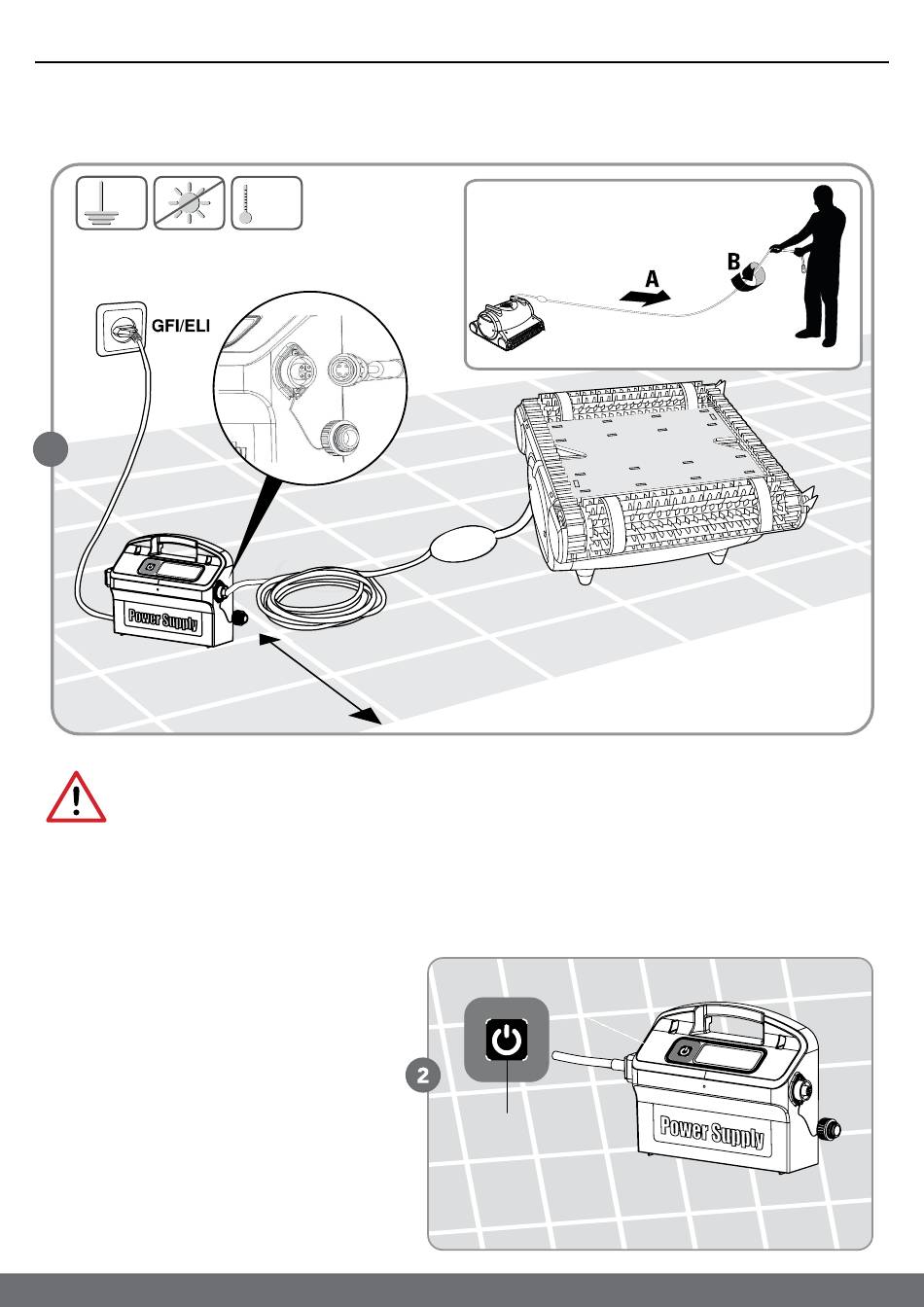 GFI/ELI

A

B

Power Supply

2

Power Supply