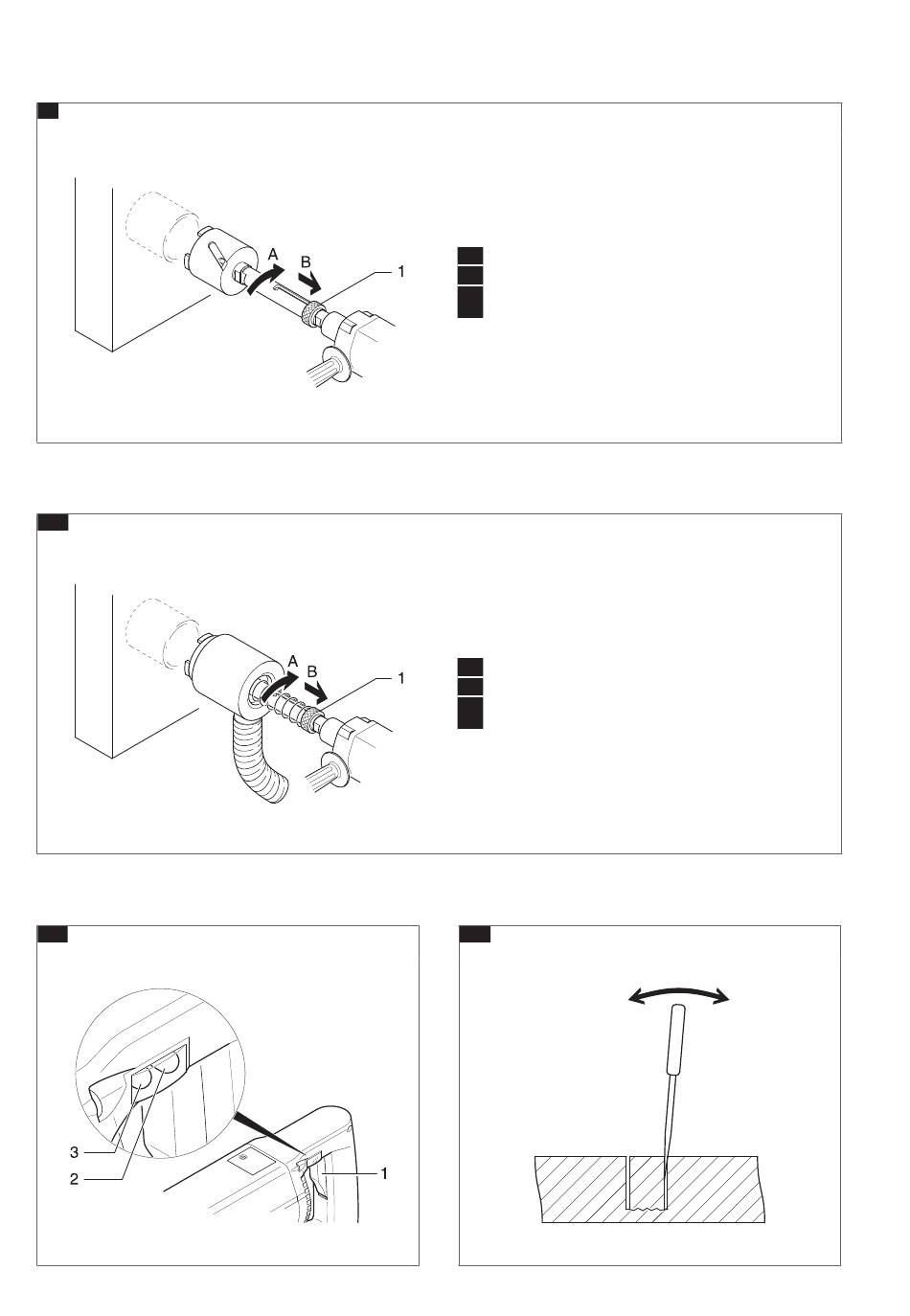 A
B
1

A
B
1

3
2
1