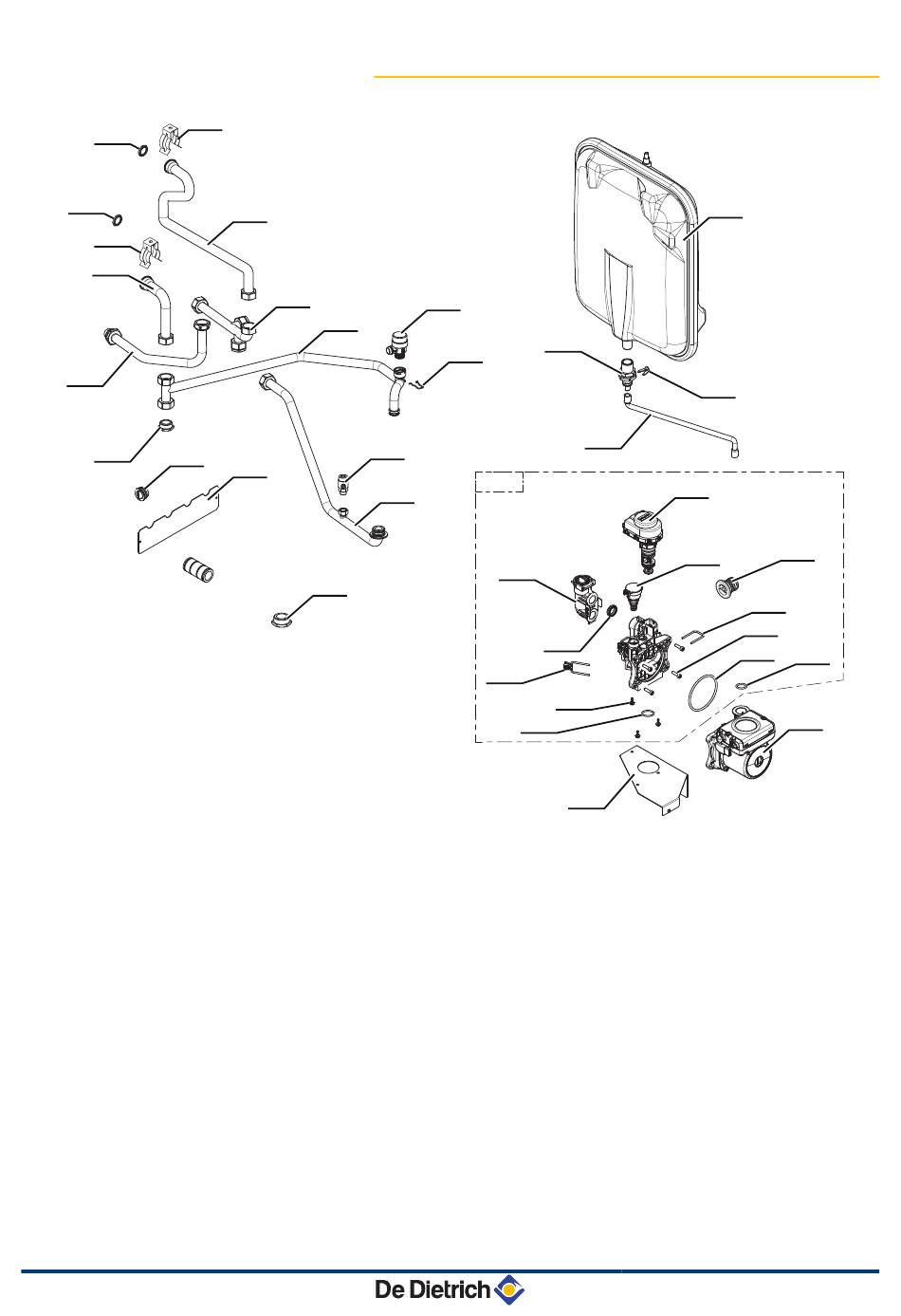 De Dietrich