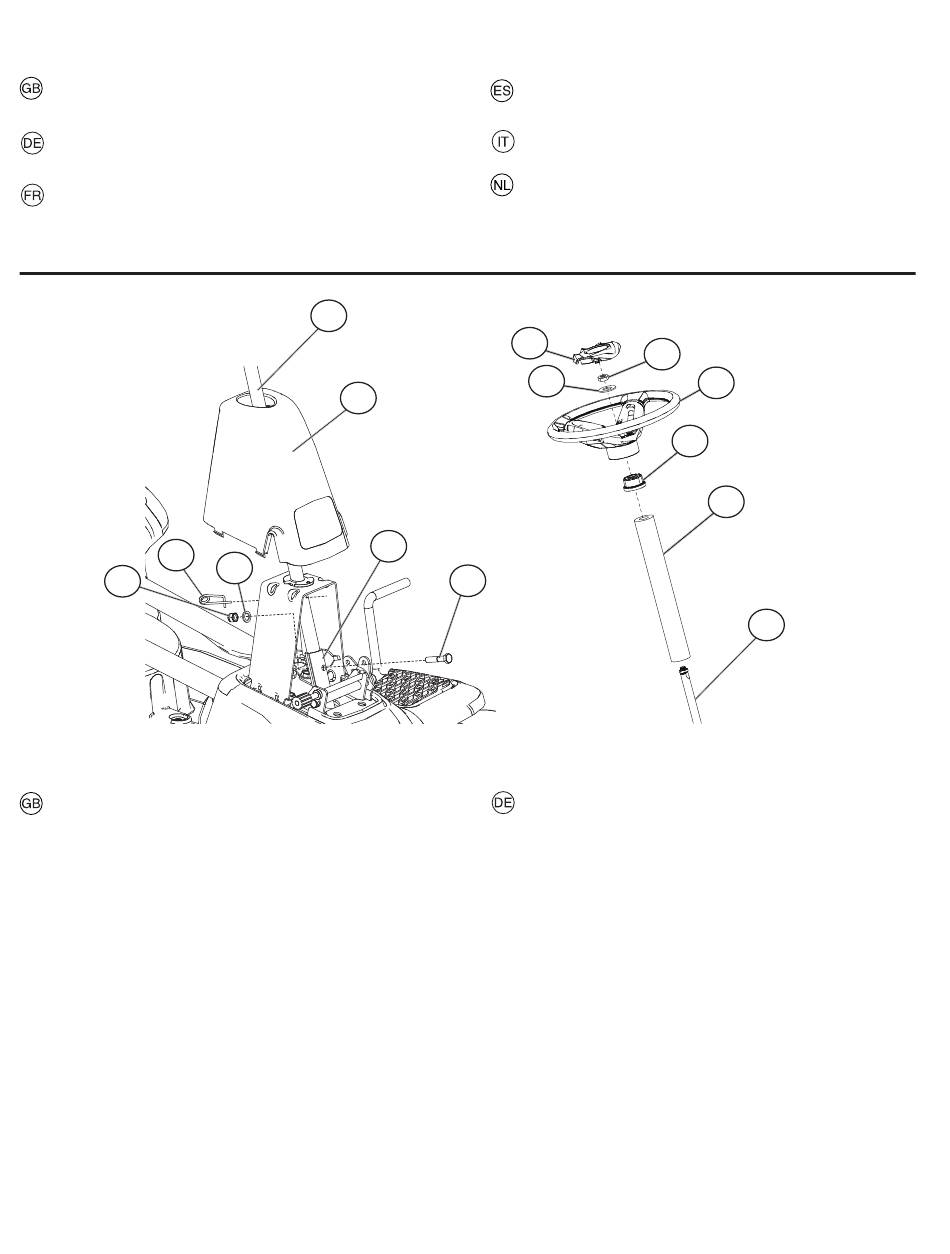 GB

DE

FR

ES

IT

NL

GB

DE