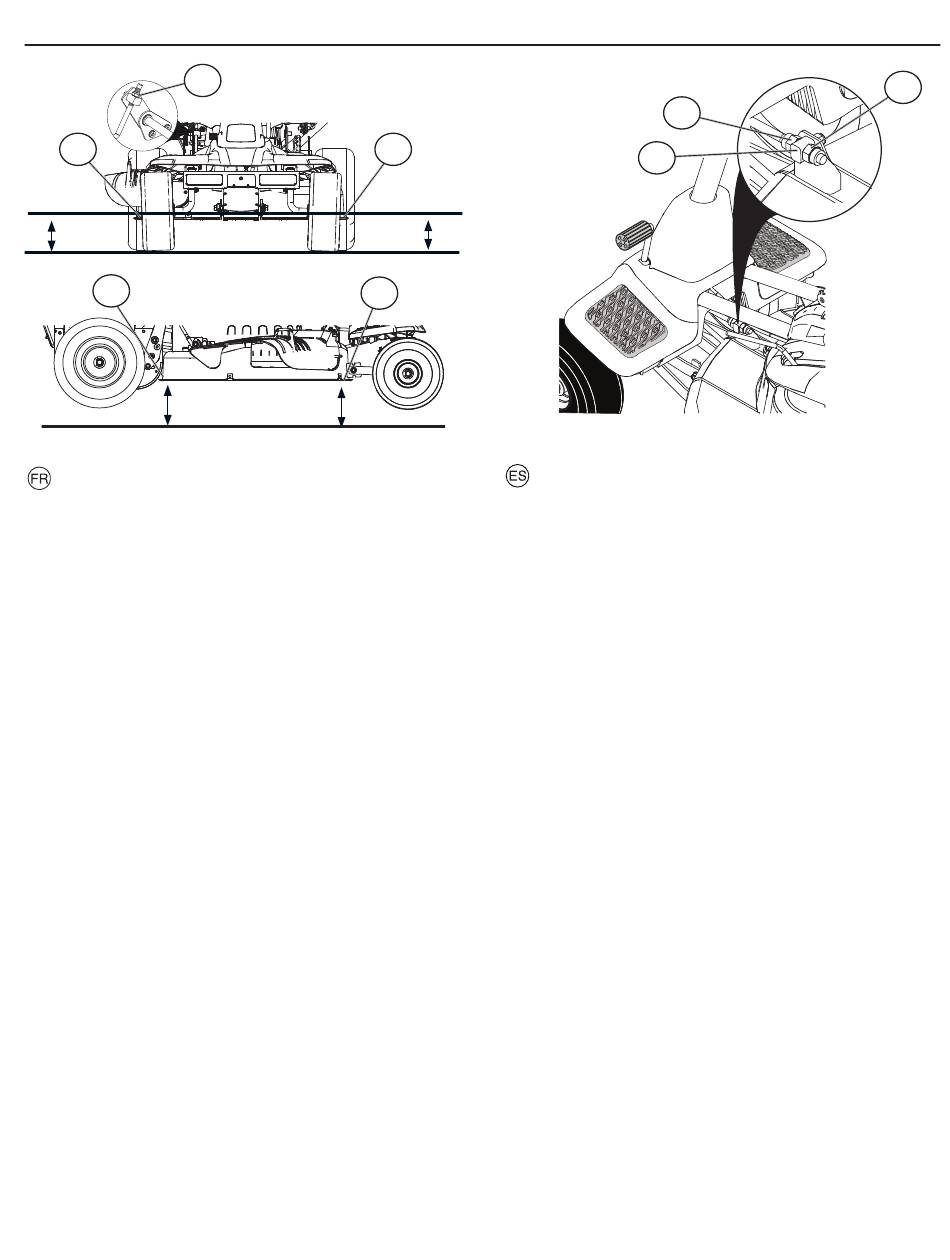 FR

ES