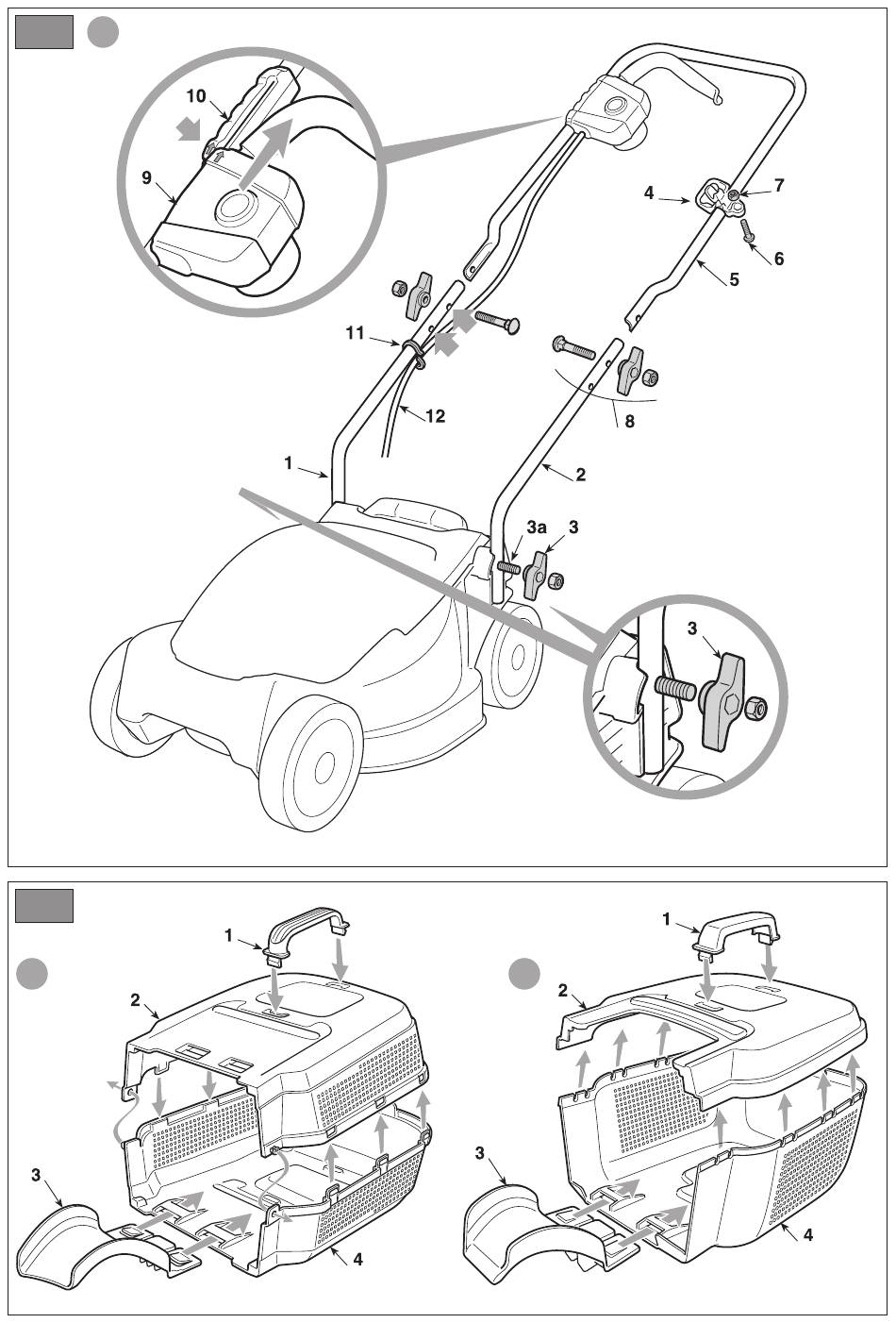 10
9
4
7
6
5
11
12
8
1
2
3a
3
3

1
2
3
4
1
2
3
4