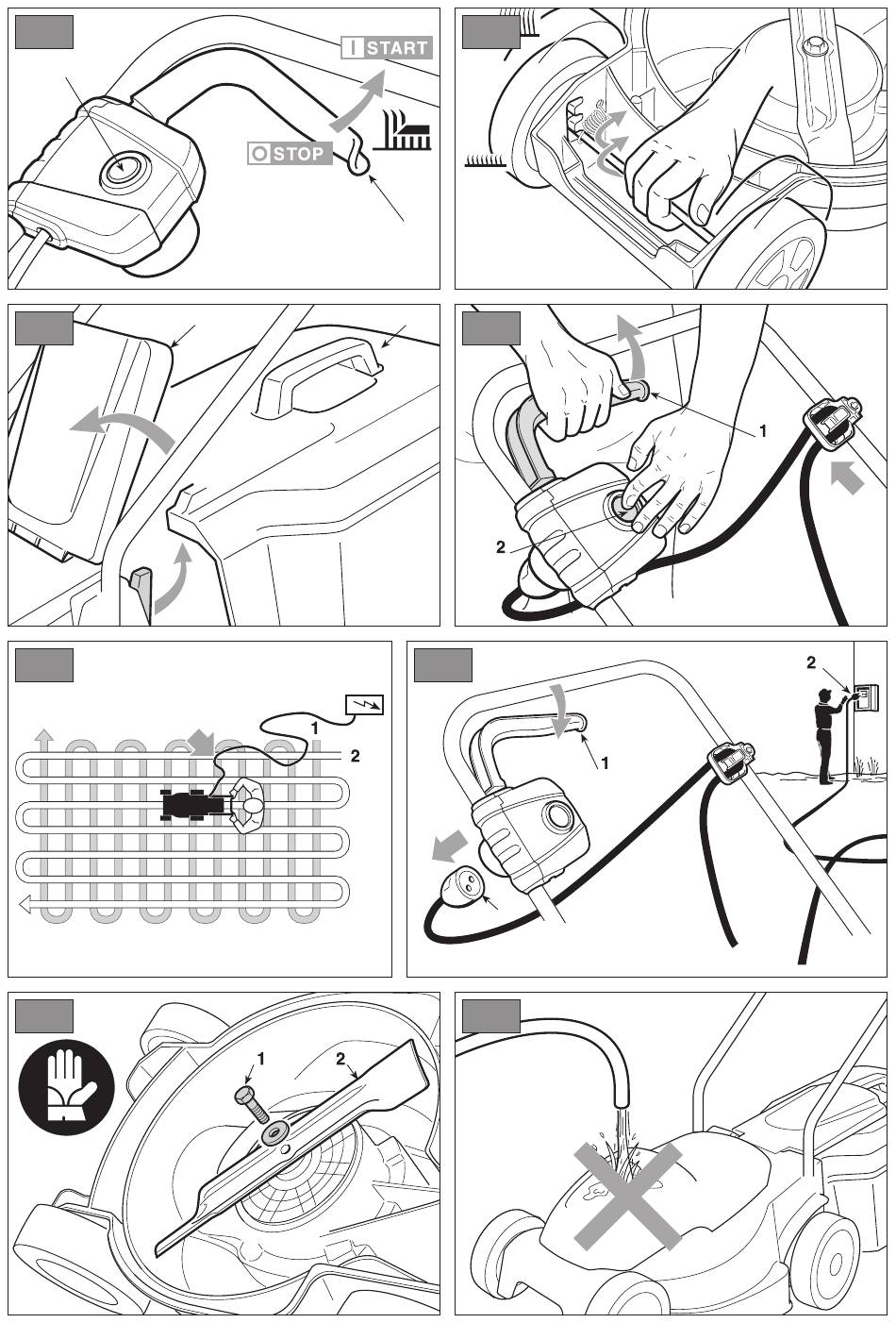 I START

O STOP

1

2

1

2

2

1

1

2